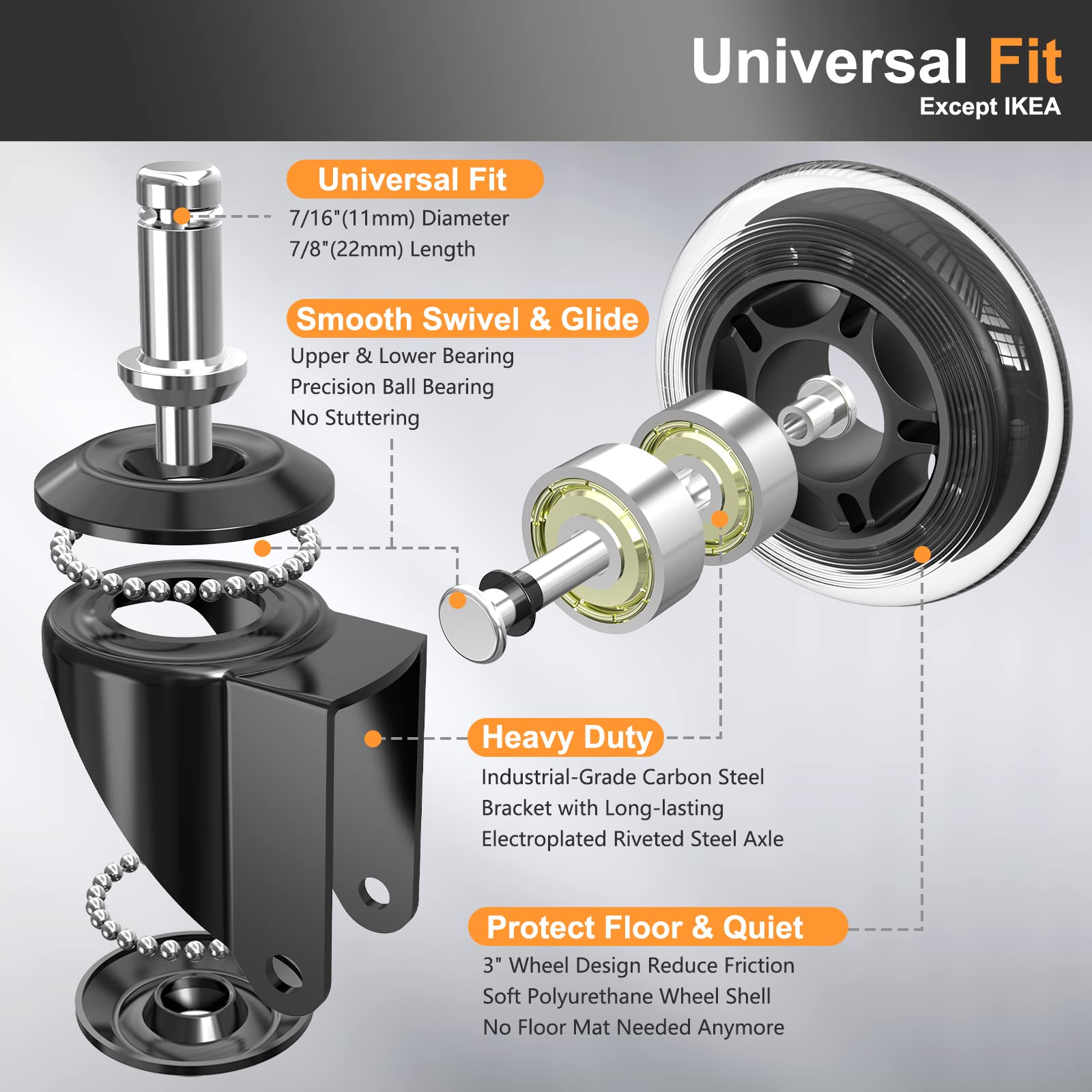 Universal Fit
Except IKEA

Universal Fit
7/16"(11mm) Diameter
7/8"(22mm) Length

Smooth Swivel & Glide
Upper & Lower Bearing
Precision Ball Bearing
No Stuttering

Heavy Duty
Industrial-Grade Carbon Steel
Bracket with Long-lasting
Electroplated Riveted Steel Axle

Protect Floor & Quiet
3" Wheel Design Reduce Friction
Soft Polyurethane Wheel Shell
No Floor Mat Needed Anymore