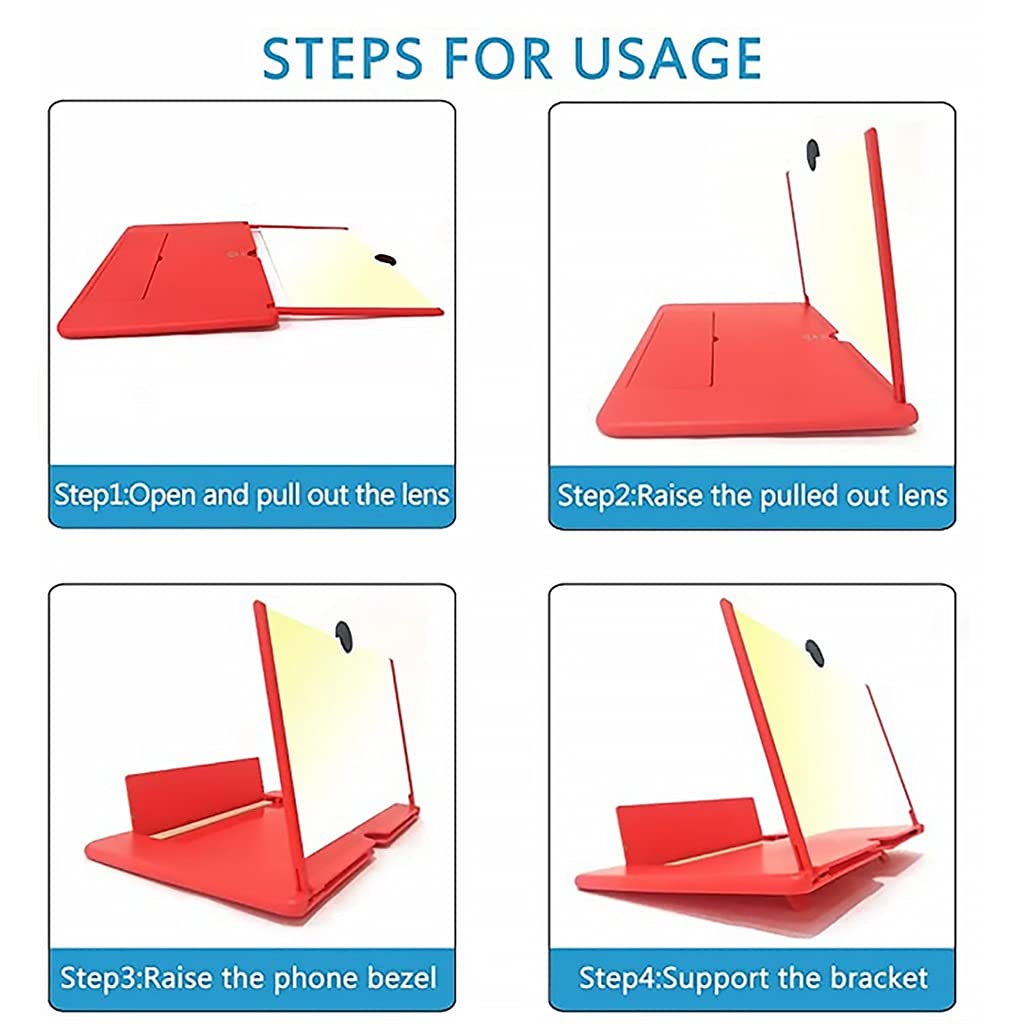 STEPS FOR USAGE

Step1:Open and pull out the lens

Step2:Raise the pulled out lens

Step3:Raise the phone bezel

Step4:Support the bracket