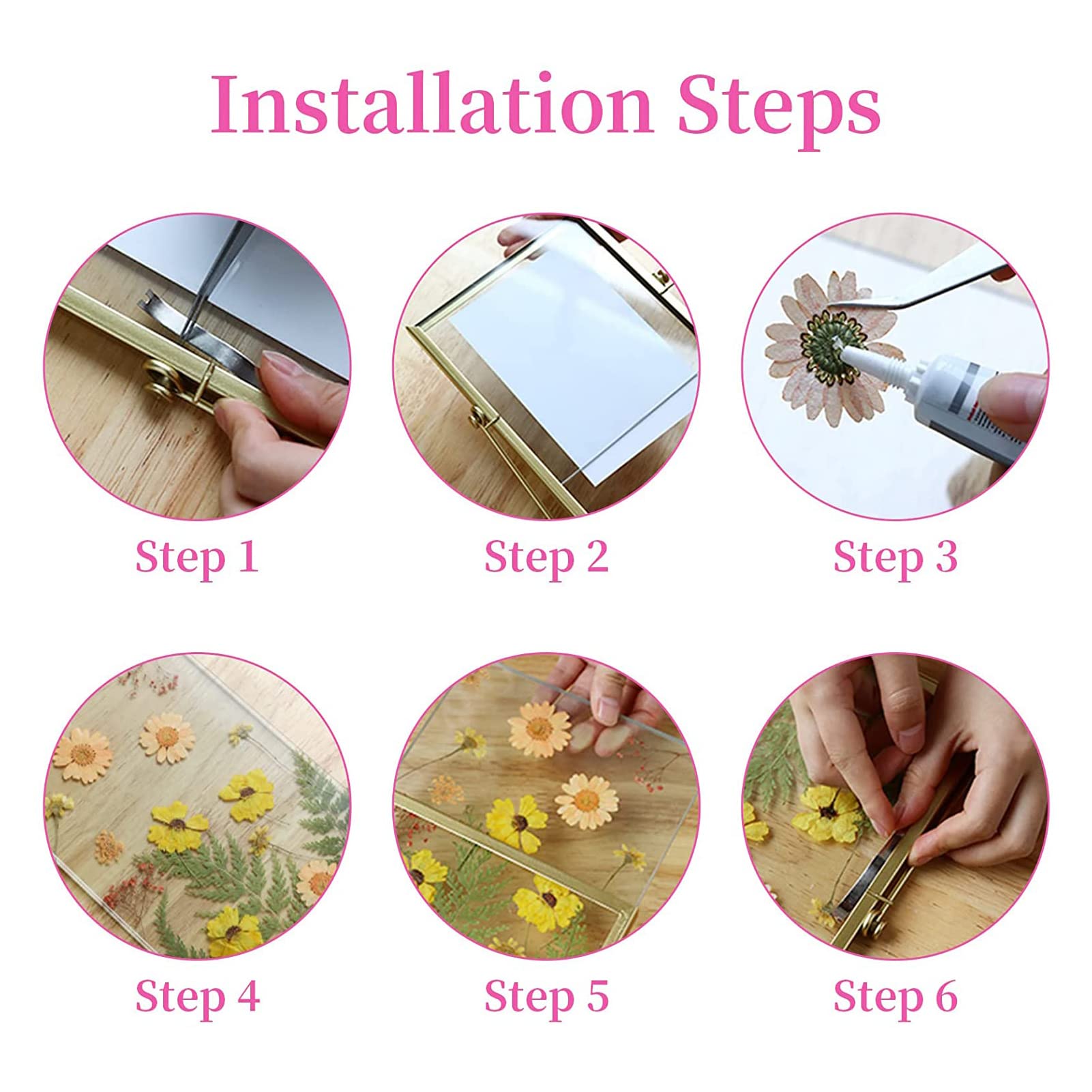 Installation Steps

Step 1

Step 2

Step 3

Step 4

Step 5

Step 6