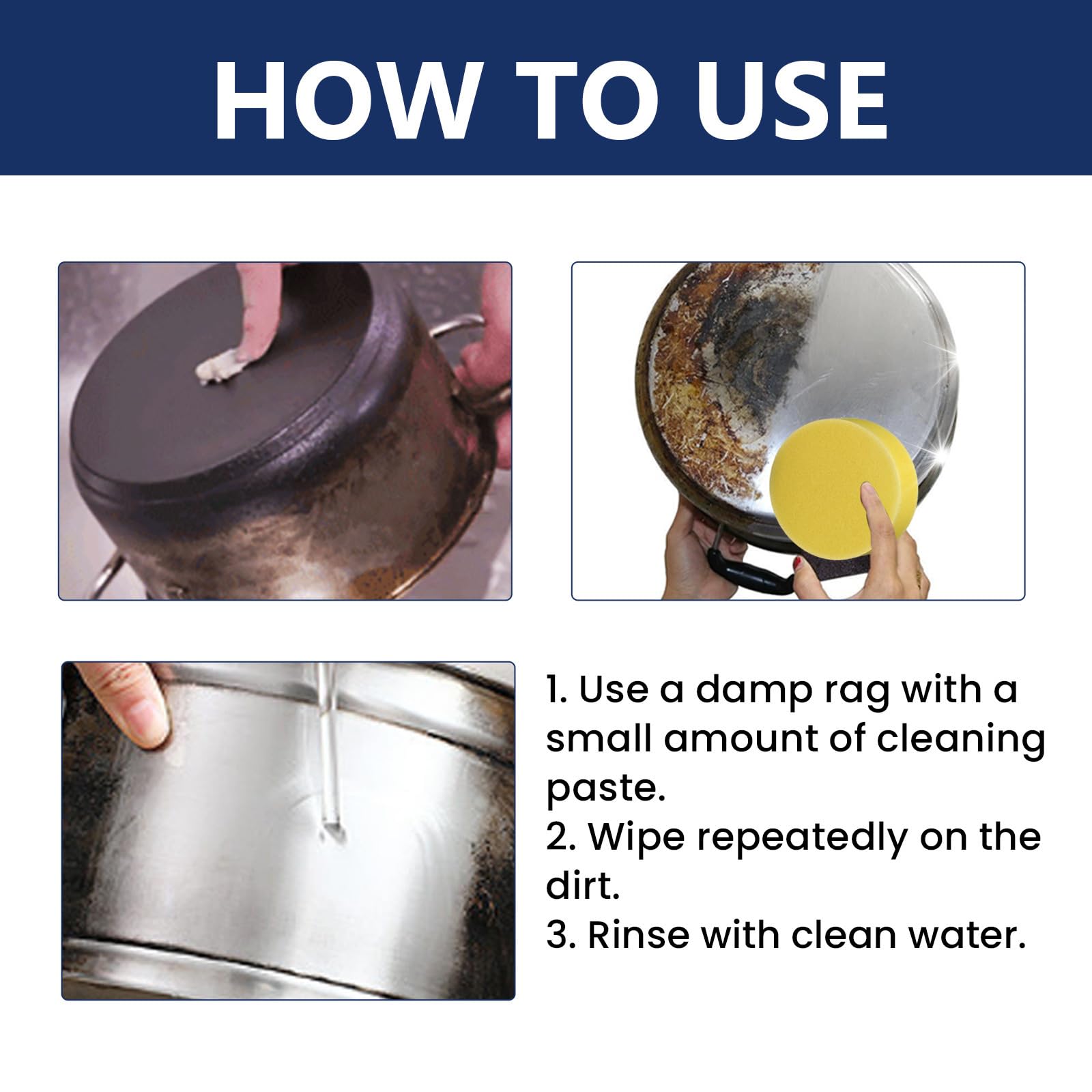 HOW TO USE

1. Use a damp rag with a small amount of cleaning paste.
2. Wipe repeatedly on the dirt.
3. Rinse with clean water.