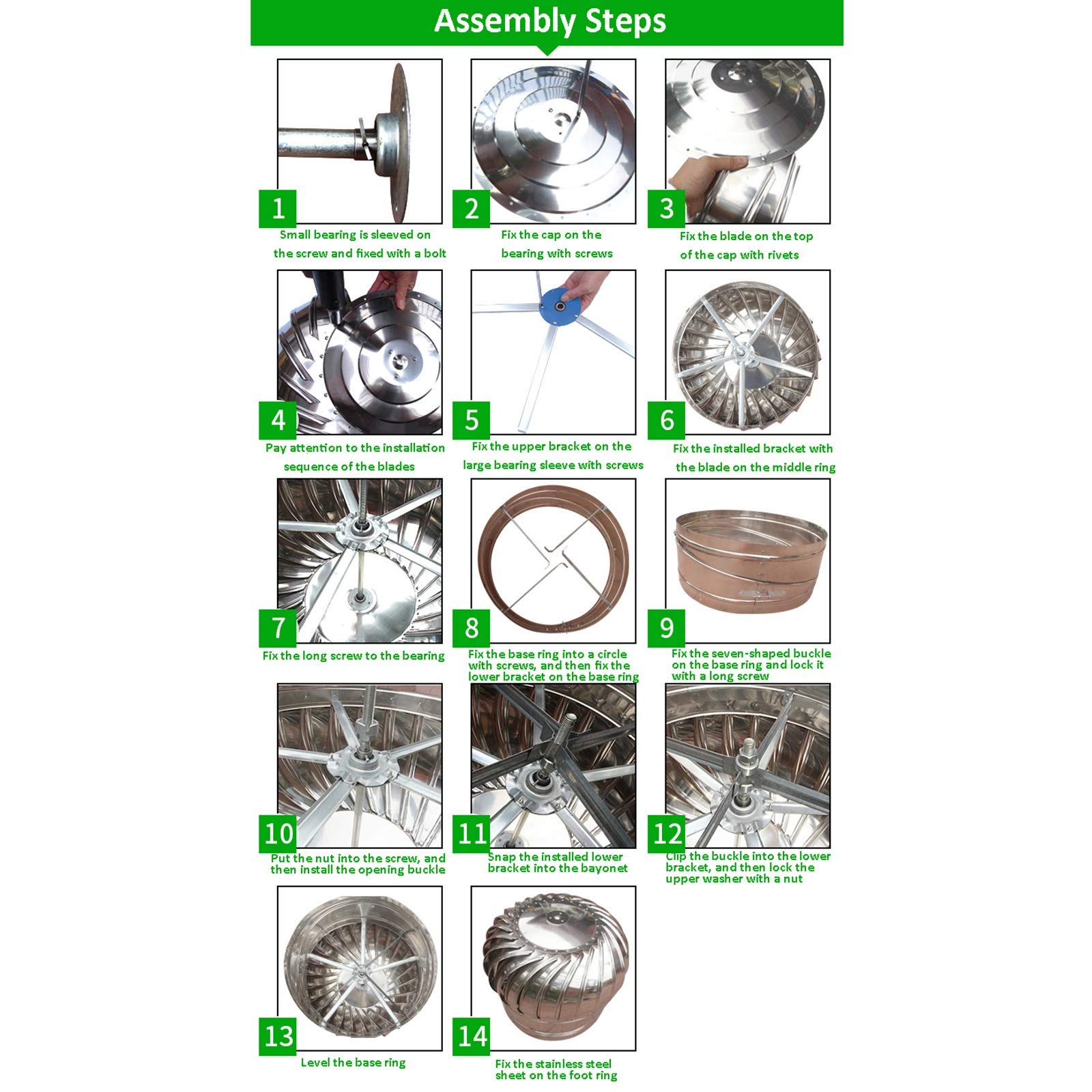 Assembly Steps

1
Small bearing is sleeved on the screw and fixed with a bolt

2
Fix the cap on the bearing with screws

3
Fix the blade on the top of the cap with rivets

4
Pay attention to the installation sequence of the blades

5
Fix the upper bracket on the large bearing sleeve with screws

6
Fix the installed bracket with the blade on the middle ring

7
Fix the long screw to the bearing

8
Fix the base ring into a circle with screws, and then fix the lower bracket on the base ring

9
Fix the seven-shaped buckle on the base ring and lock it with a long screw

10
Put the nut into the screw, and then install the opening buckle

11
Snap the installed lower bracket into the bayonet

12
Clip the buckle into the lower bracket, and then lock the upper washer with a nut

13
Level the base ring

14
Fix the stainless steel sheet on the foot ring