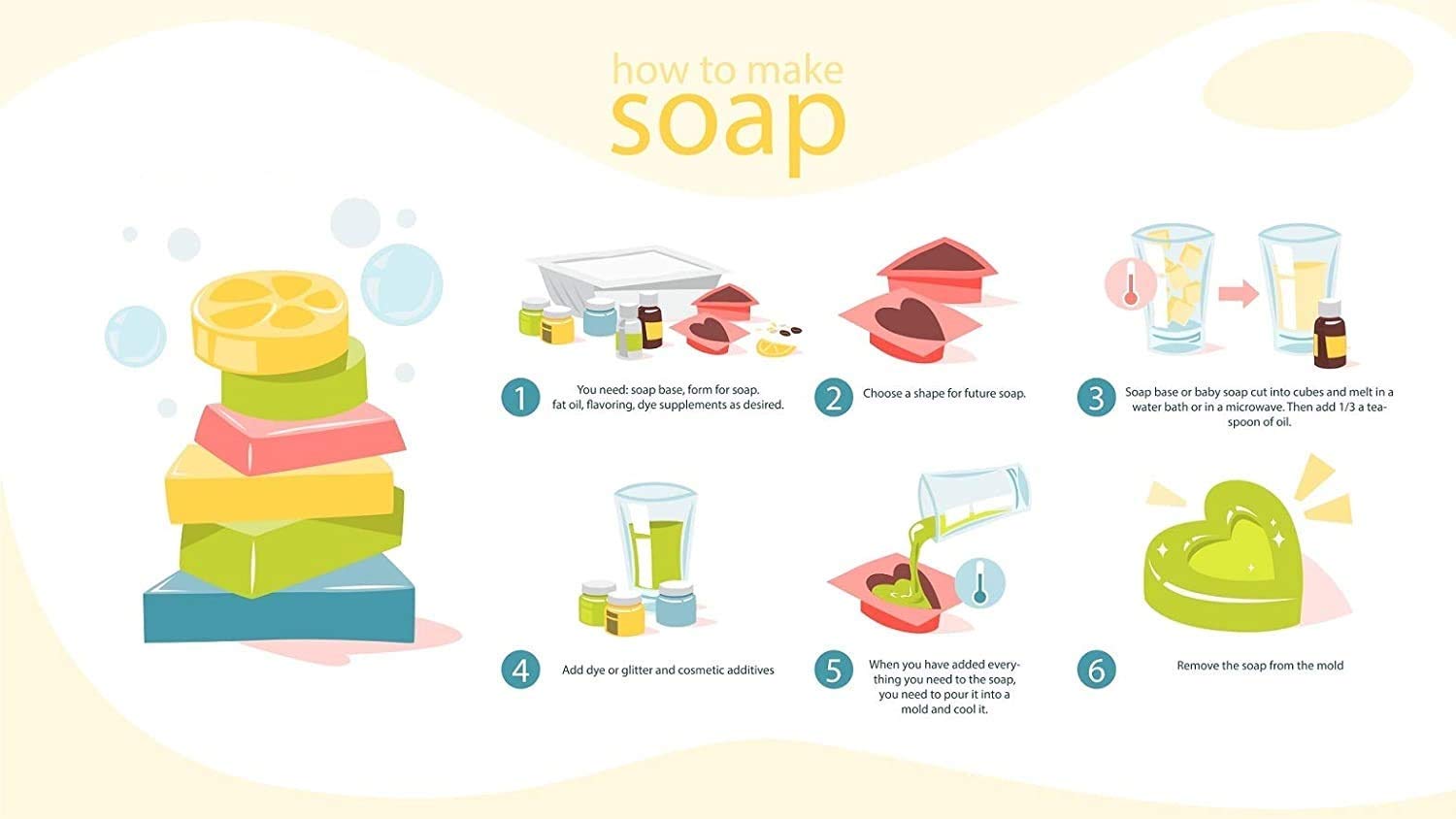 how to make
soap

1 You need: soap base, form for soap. fat oil, flavoring, dye supplements as desired.

2 Choose a shape for future soap.

3 Soap base or baby soap cut into cubes and melt in a water bath or in a microwave. Then add 1/3 a teaspoon of oil.

4 Add dye or glitter and cosmetic additives

5 When you have added everything you need to the soap, you need to pour it into a mold and cool it.

6 Remove the soap from the mold