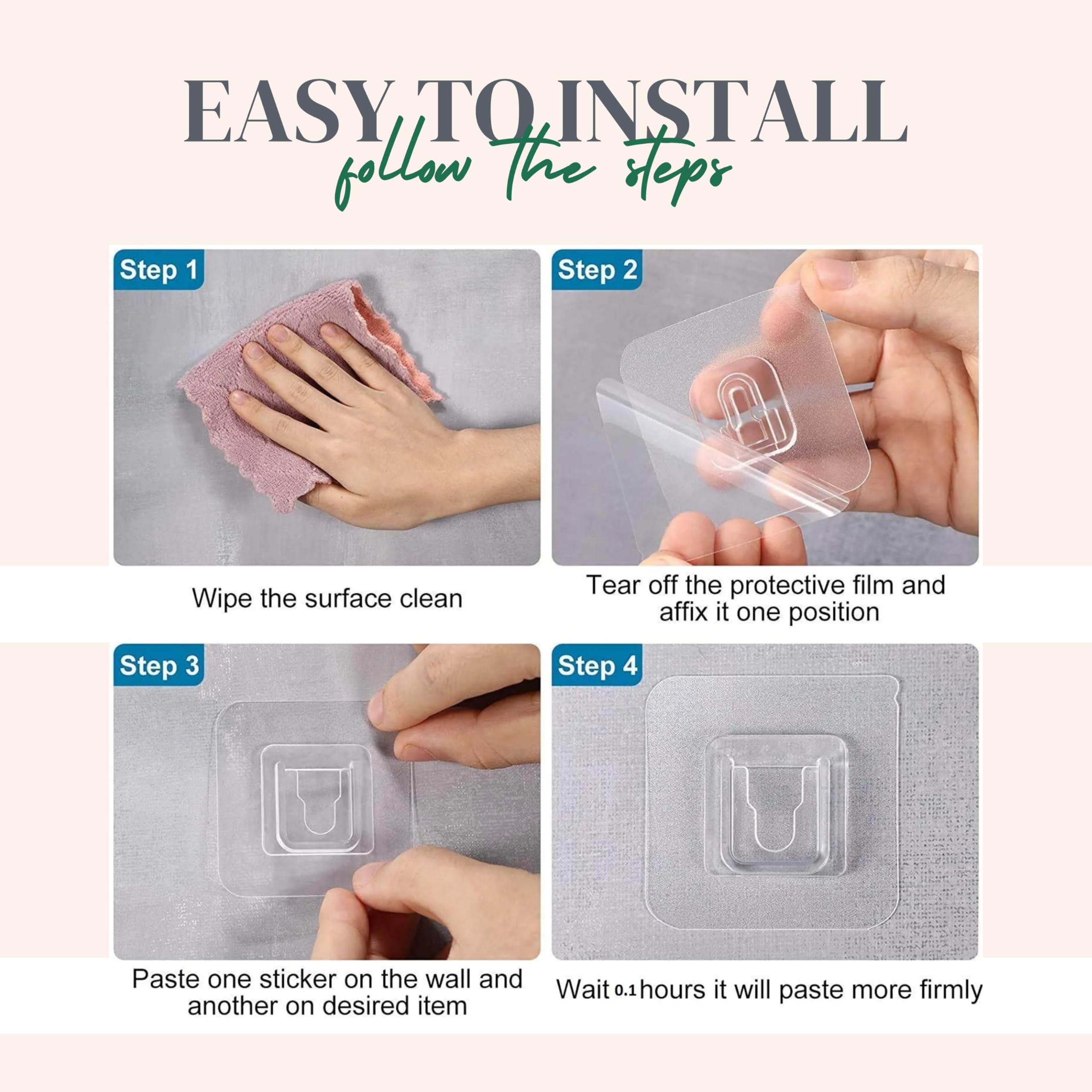 EASY TO INSTALL
follow the steps

Step 1

Wipe the surface clean

Step 2

Tear off the protective film and affix it one position

Step 3

Paste one sticker on the wall and another on desired item

Step 4

Wait 0.1 hours it will paste more firmly