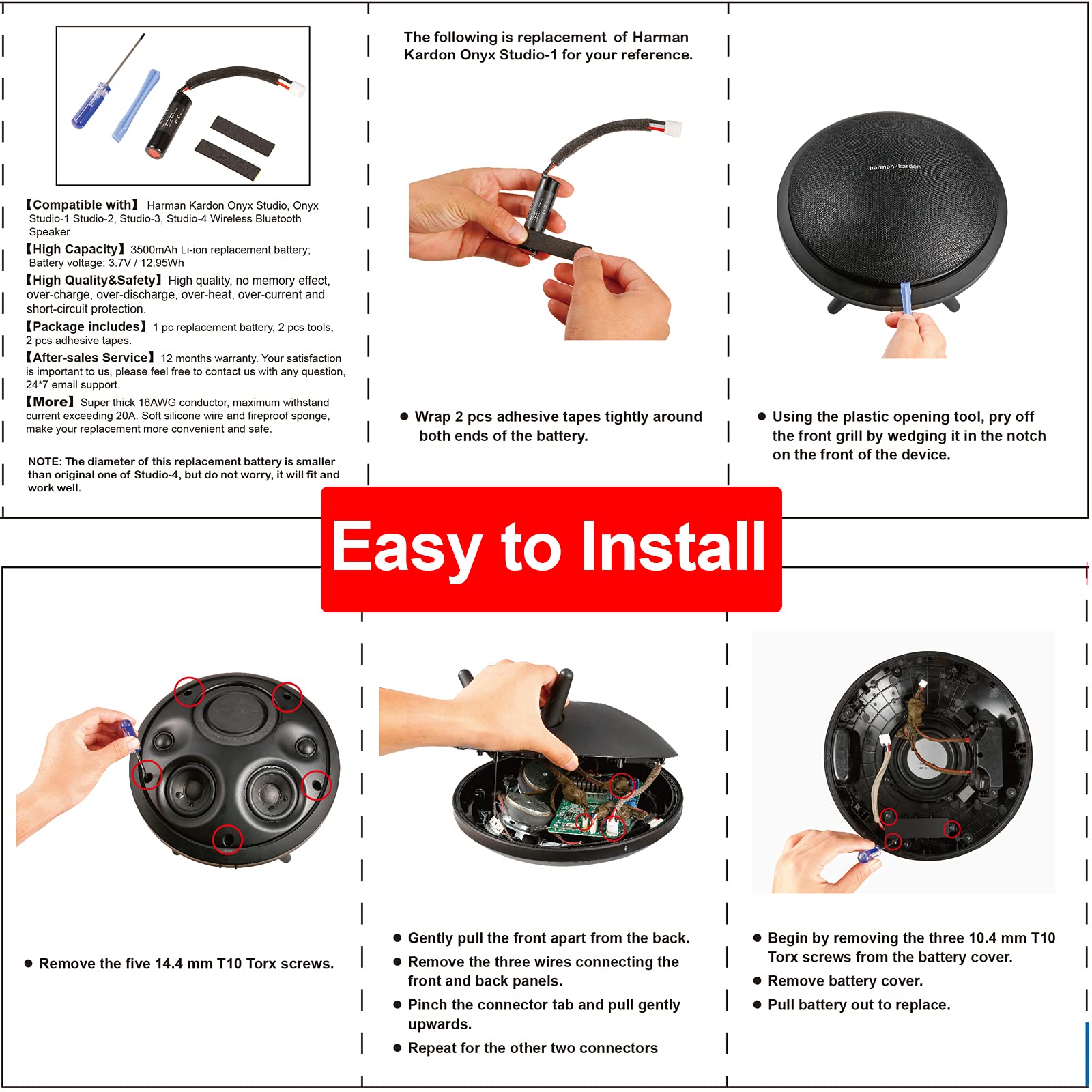 【Compatible with】 Harman Kardon Onyx Studio, Onyx Studio-1 Studio-2, Studio-3, Studio-4 Wireless Bluetooth Speaker

【High Capacity】 3500mAh Li-ion replacement battery; Battery voltage: 3.7V / 12.95Wh

【High Quality&Safety】 High quality, no memory effect, over-charge, over-discharge, over-heat, over-current and short-circuit protection.

【Package includes】 1 pc replacement battery, 2 pcs tools, 2 pcs adhesive tapes.

【After-sales Service】 12 months warranty. Your satisfaction is important to us, please feel free to contact us with any question, 24*7 email support.

【More】 Super thick 16AWG conductor, maximum withstand current exceeding 20A. Soft silicone wire and fireproof sponge, make your replacement more convenient and safe.

NOTE: The diameter of this replacement battery is smaller than original one of Studio-4, but do not worry, it will fit and work well.

The following is replacement of Harman Kardon Onyx Studio-1 for your reference.

● Wrap 2 pcs adhesive tapes tightly around both ends of the battery.

harman/kardon

● Using the plastic opening tool, pry off the front grill by wedging it in the notch on the front of the device.

Easy to Install

● Remove the five 14.4 mm T10 Torx screws.

● Gently pull the front apart from the back.
● Remove the three wires connecting the front and back panels.
● Pinch the connector tab and pull gently upwards.
● Repeat for the other two connectors

● Begin by removing the three 10.4 mm T10 Torx screws from the battery cover.
● Remove battery cover.
● Pull battery out to replace.