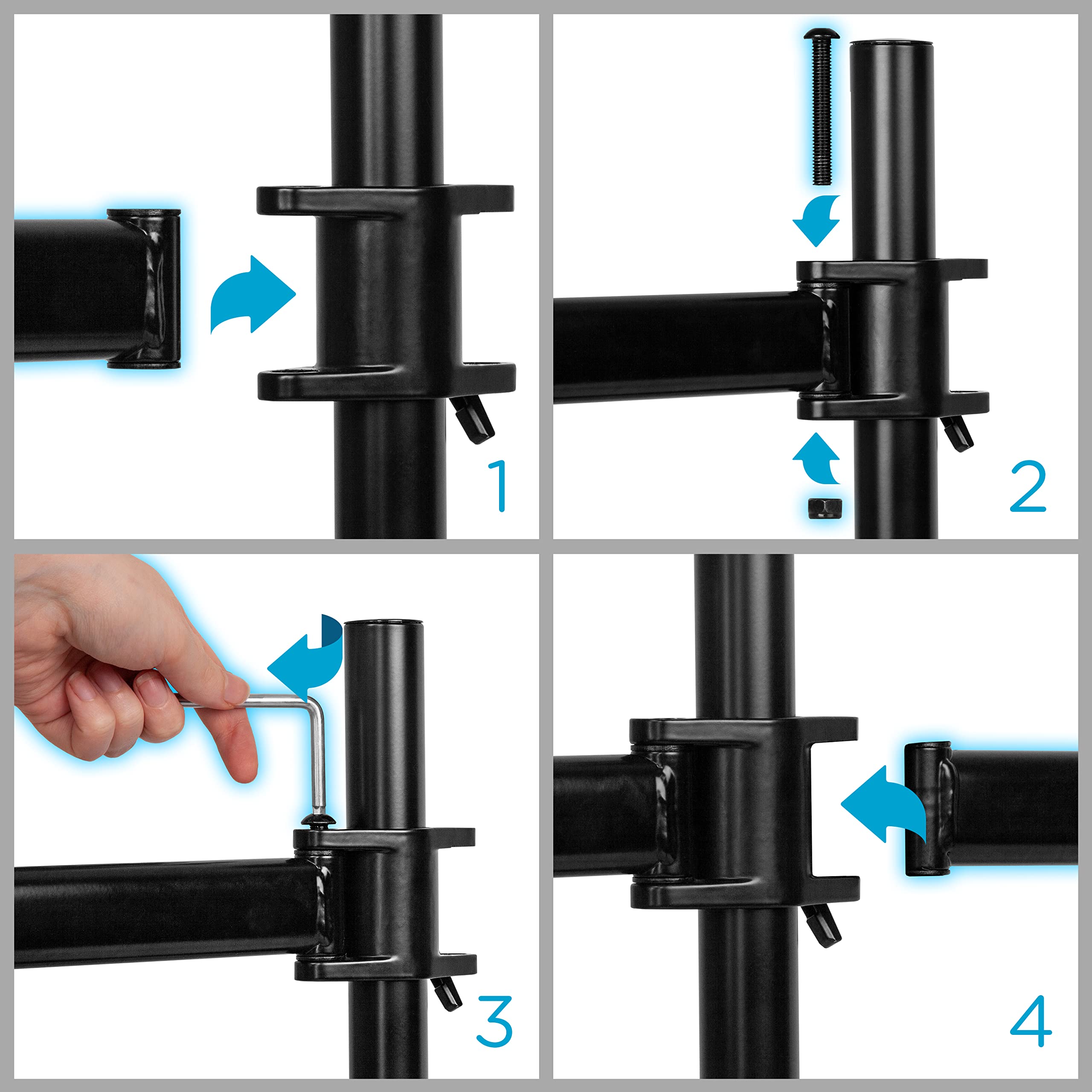 1

2

3

4