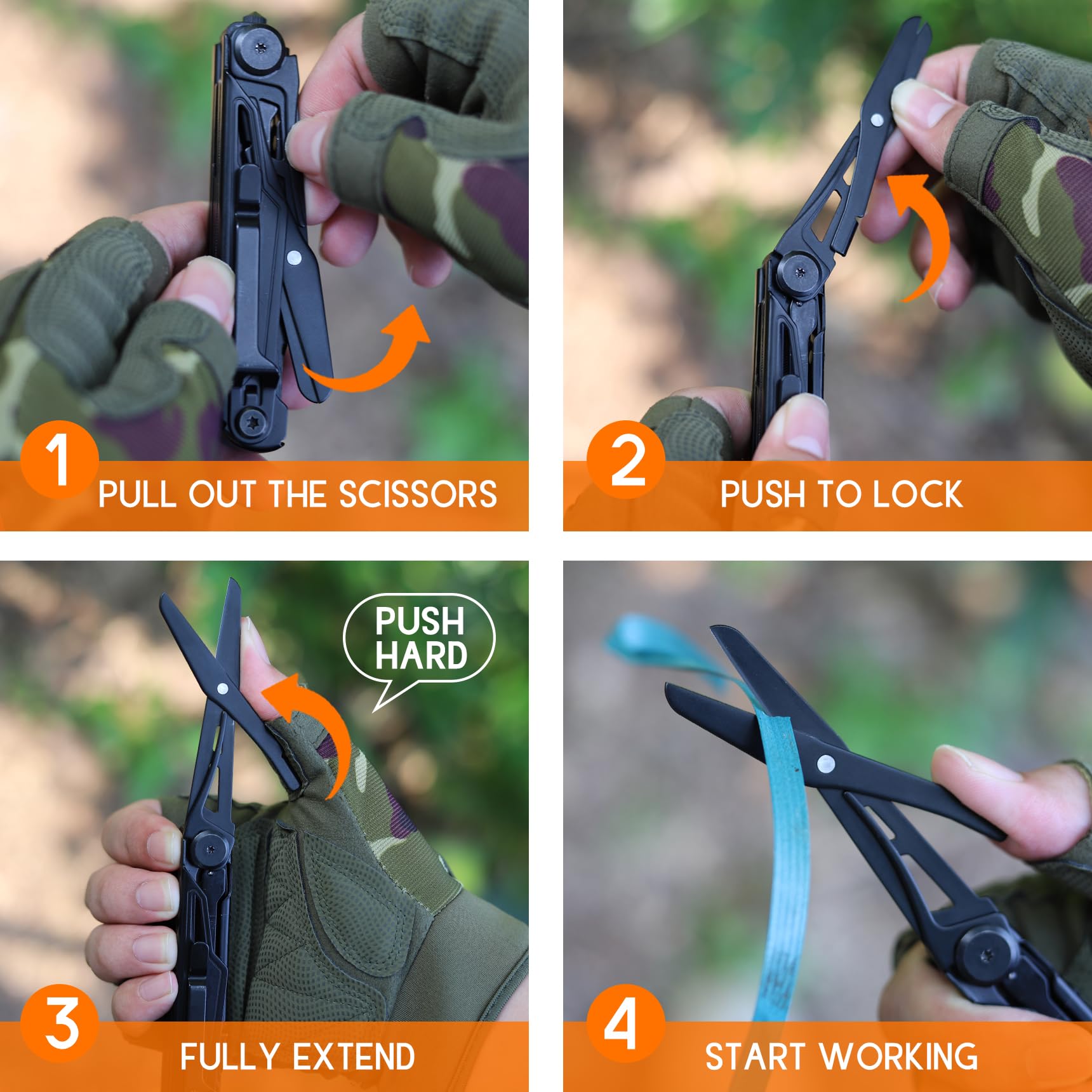 1 PULL OUT THE SCISSORS

2 PUSH TO LOCK

PUSH HARD

3 FULLY EXTEND

4 START WORKING