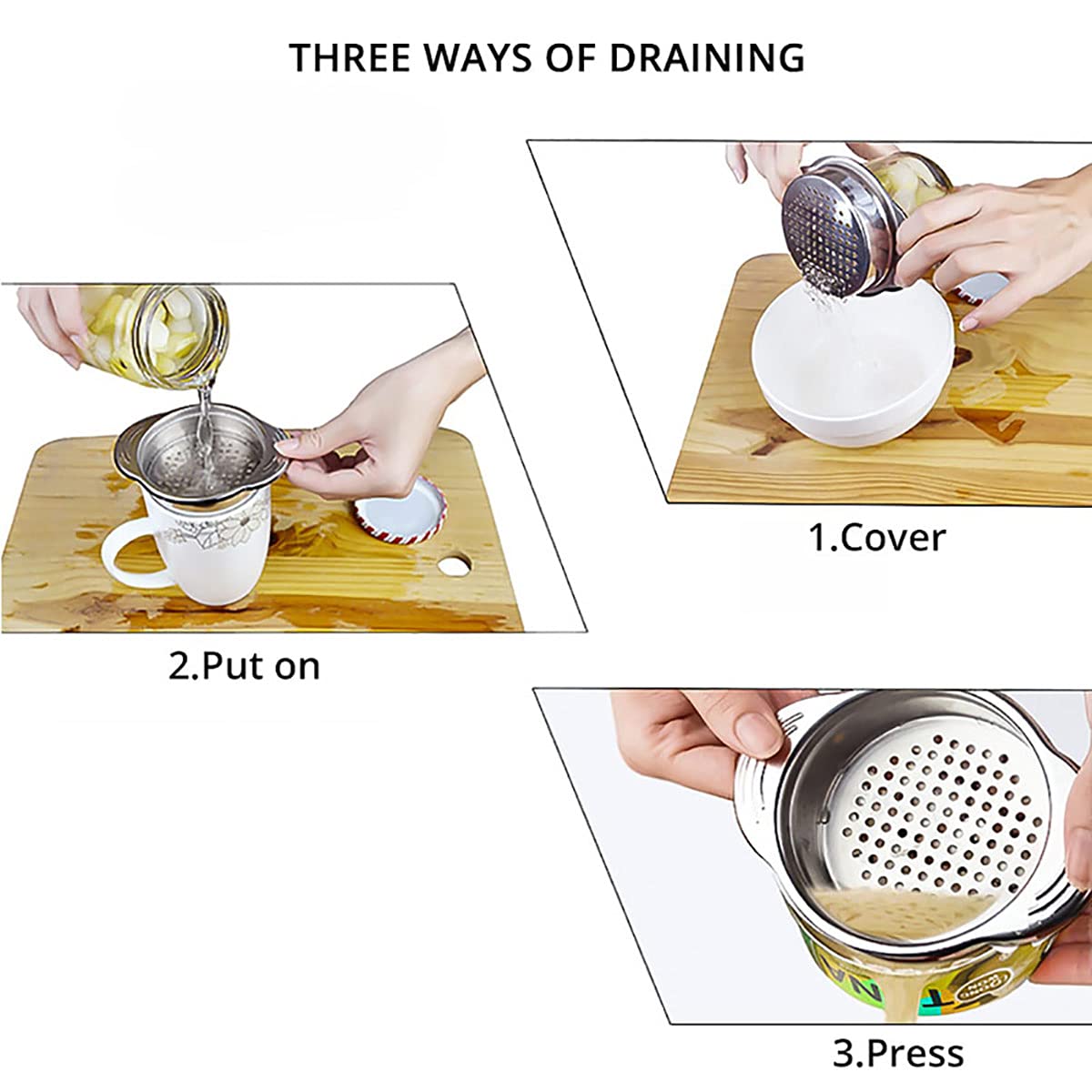 THREE WAYS OF DRAINING

1.Cover

2.Put on

3.Press