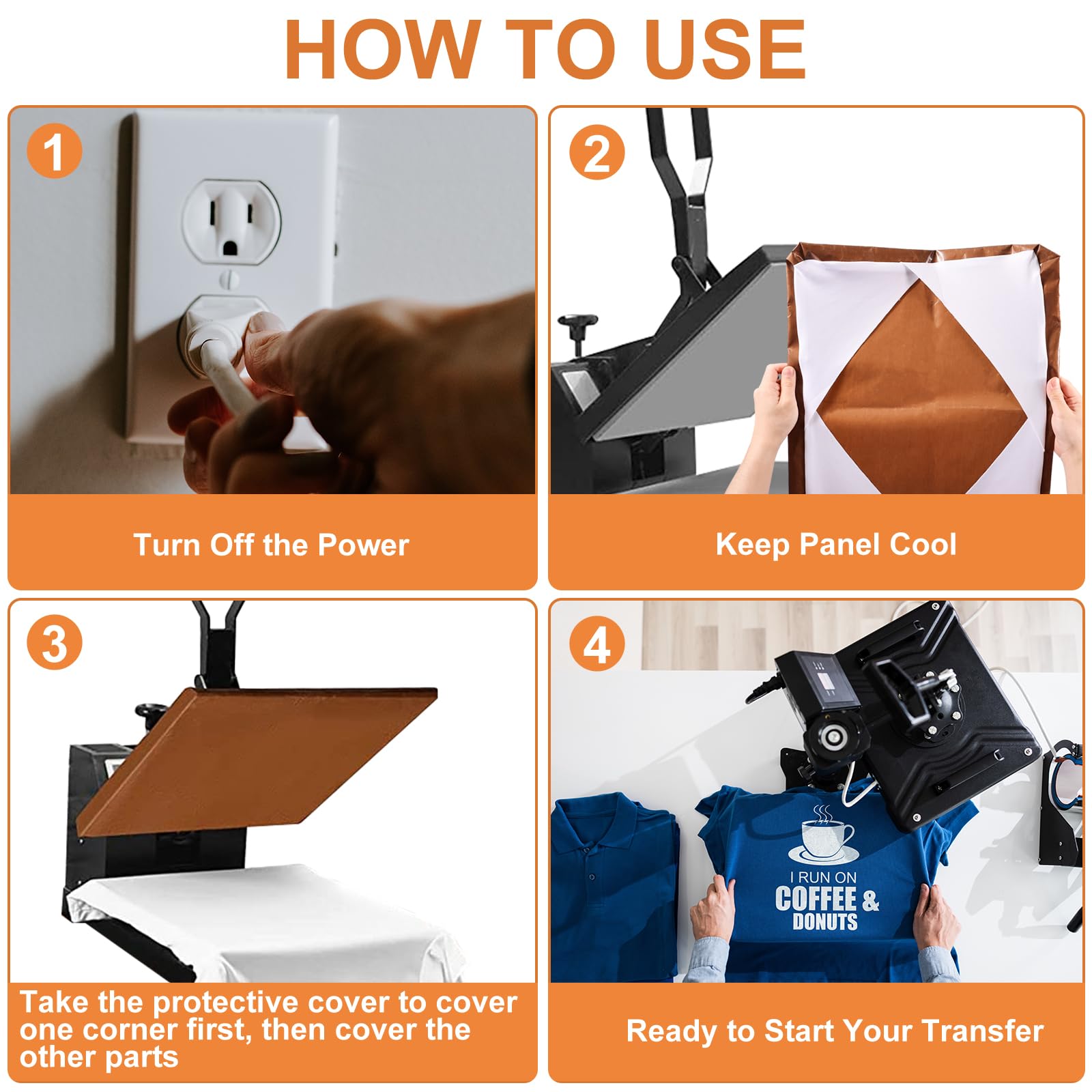 HOW TO USE

1

Turn Off the Power

2

Keep Panel Cool

3

Take the protective cover to cover one corner first, then cover the other parts

4

I RUN ON COFFEE & DONUTS

Ready to Start Your Transfer