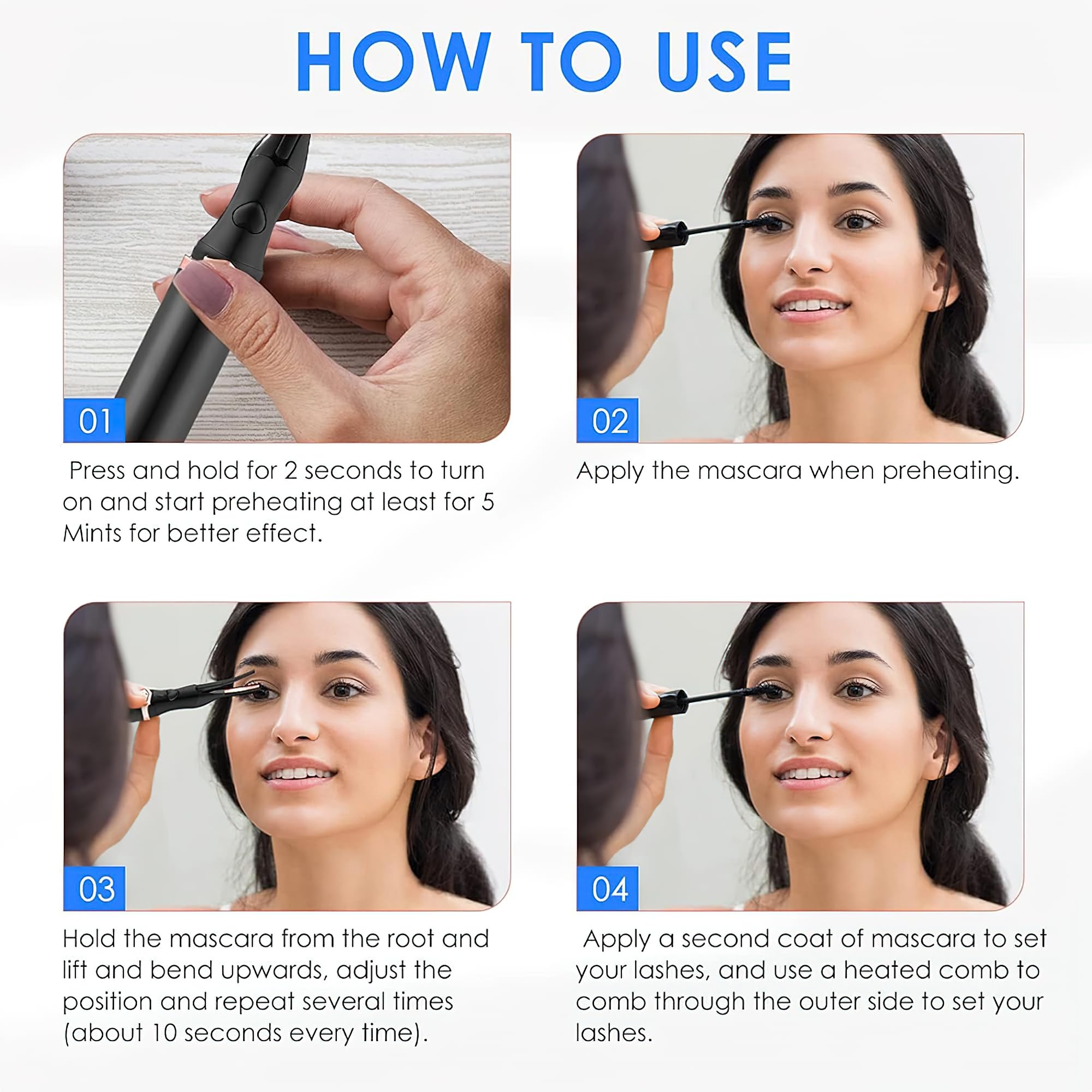 HOW TO USE

01

Press and hold for 2 seconds to turn on and start preheating at least for 5 Mints for better effect.

02

Apply the mascara when preheating.

03

Hold the mascara from the root and lift and bend upwards, adjust the position and repeat several times (about 10 seconds every time).

04

Apply a second coat of mascara to set your lashes, and use a heated comb to comb through the outer side to set your lashes.