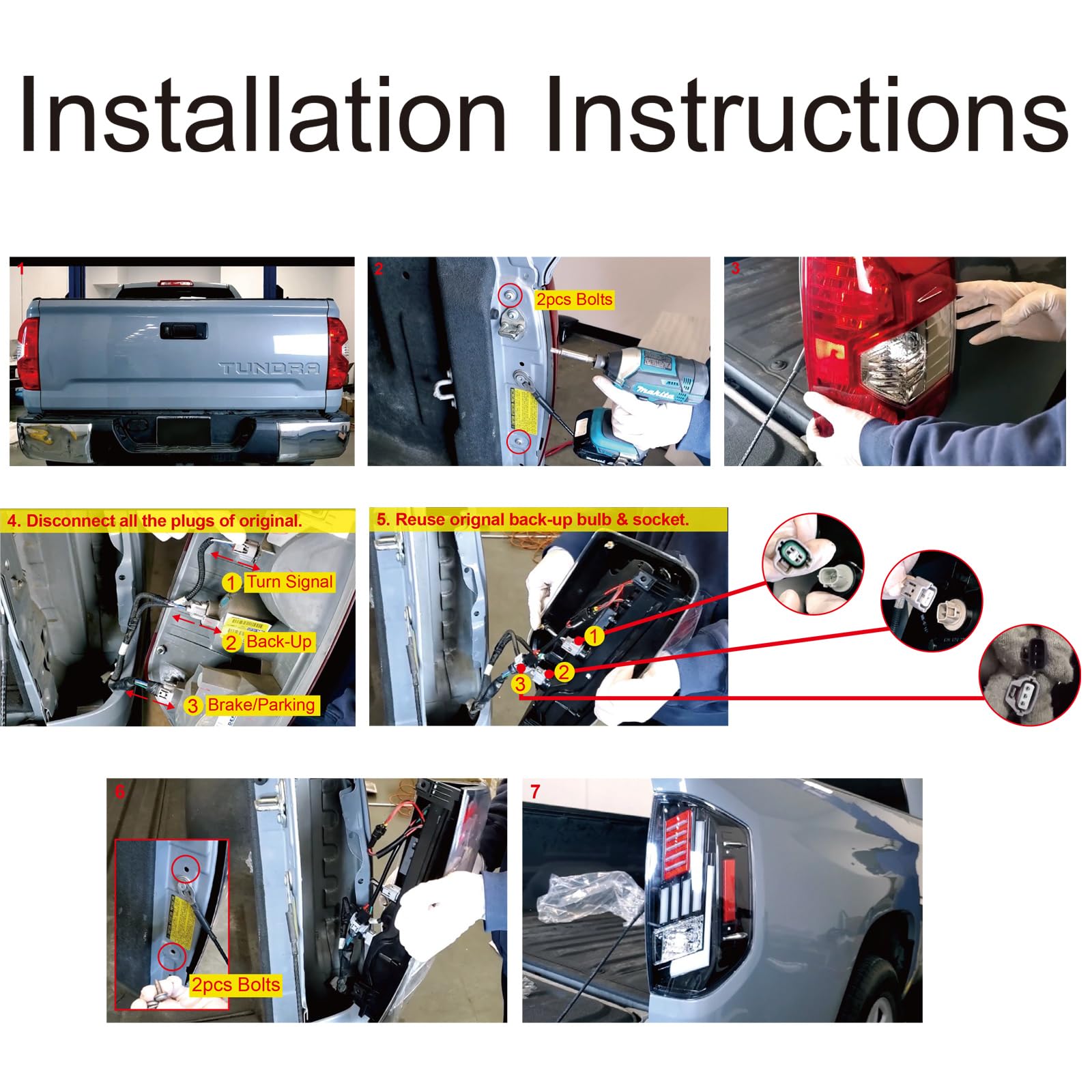 Installation Instructions

1

TUNDRA

2

2pcs Bolts

makita

3

4. Disconnect all the plugs of original.

1 Turn Signal

2 Back-Up

3 Brake/Parking

5. Reuse orignal back-up bulb & socket.

1

2

3

6

2pcs Bolts

7