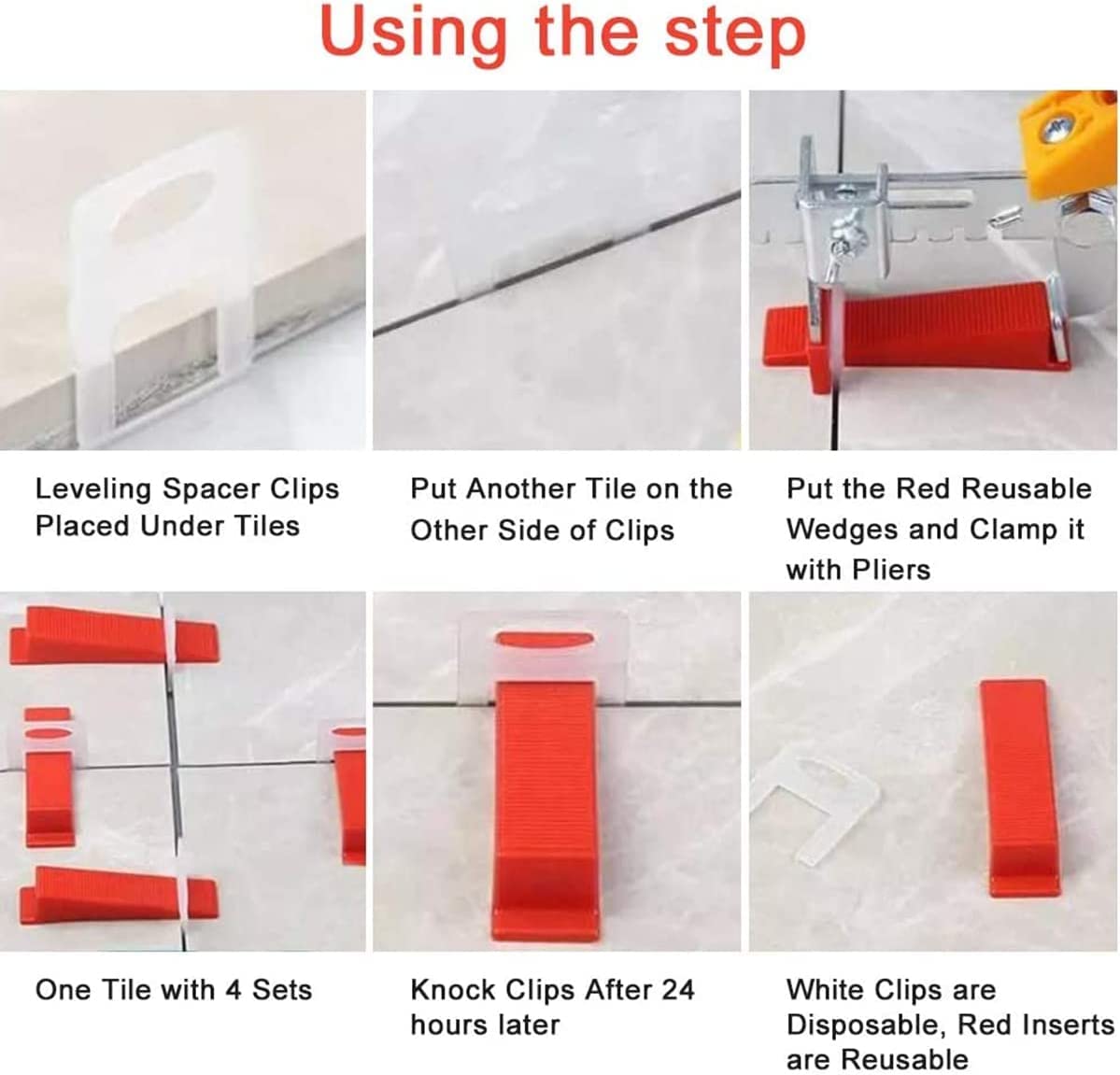 Using the step

Leveling Spacer Clips Placed Under Tiles

Put Another Tile on the Other Side of Clips

Put the Red Reusable Wedges and Clamp it with Pliers

One Tile with 4 Sets

Knock Clips After 24 hours later

White Clips are Disposable, Red Inserts are Reusable