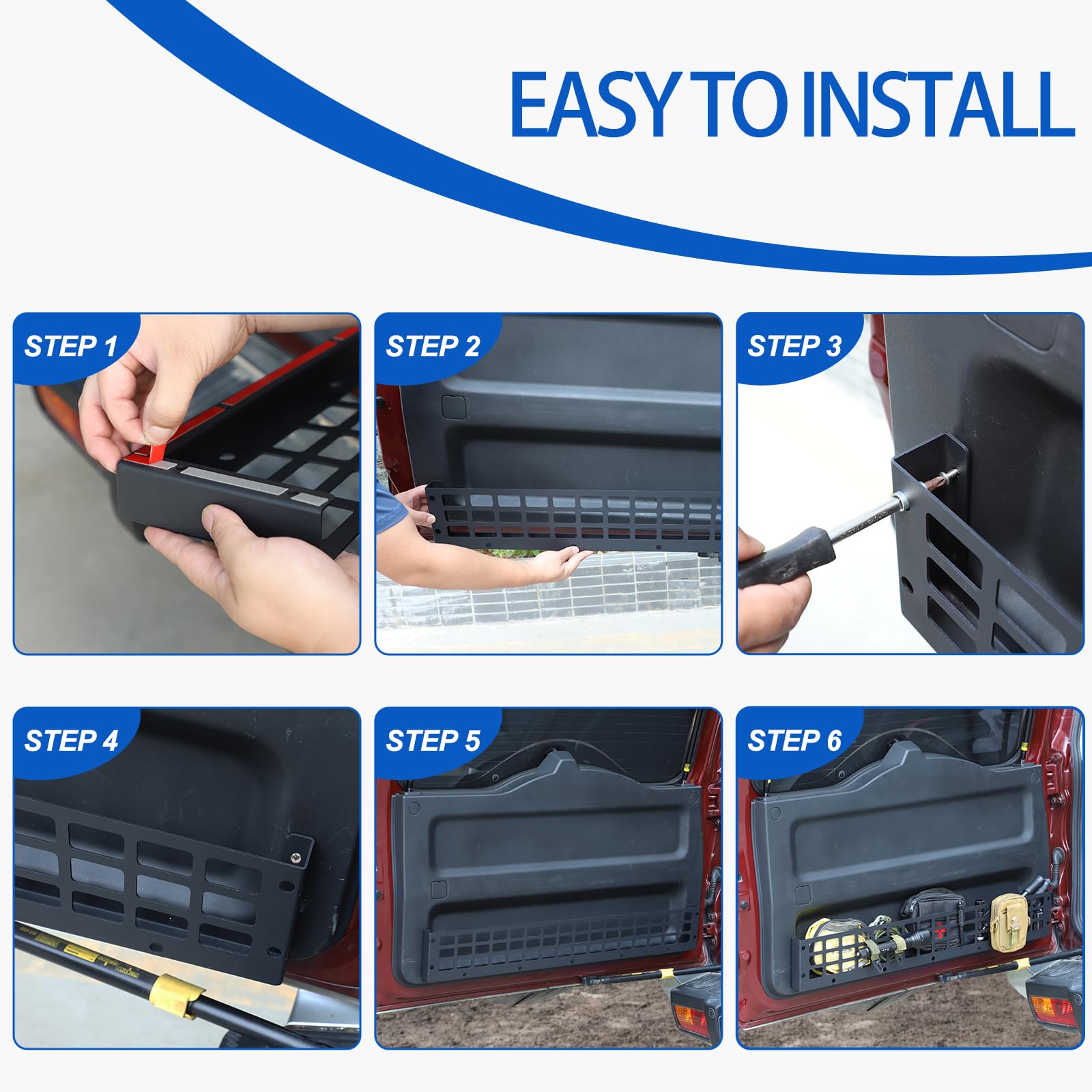 EASY TO INSTALL

STEP 1

STEP 2

STEP 3

STEP 4

STEP 5

STEP 6