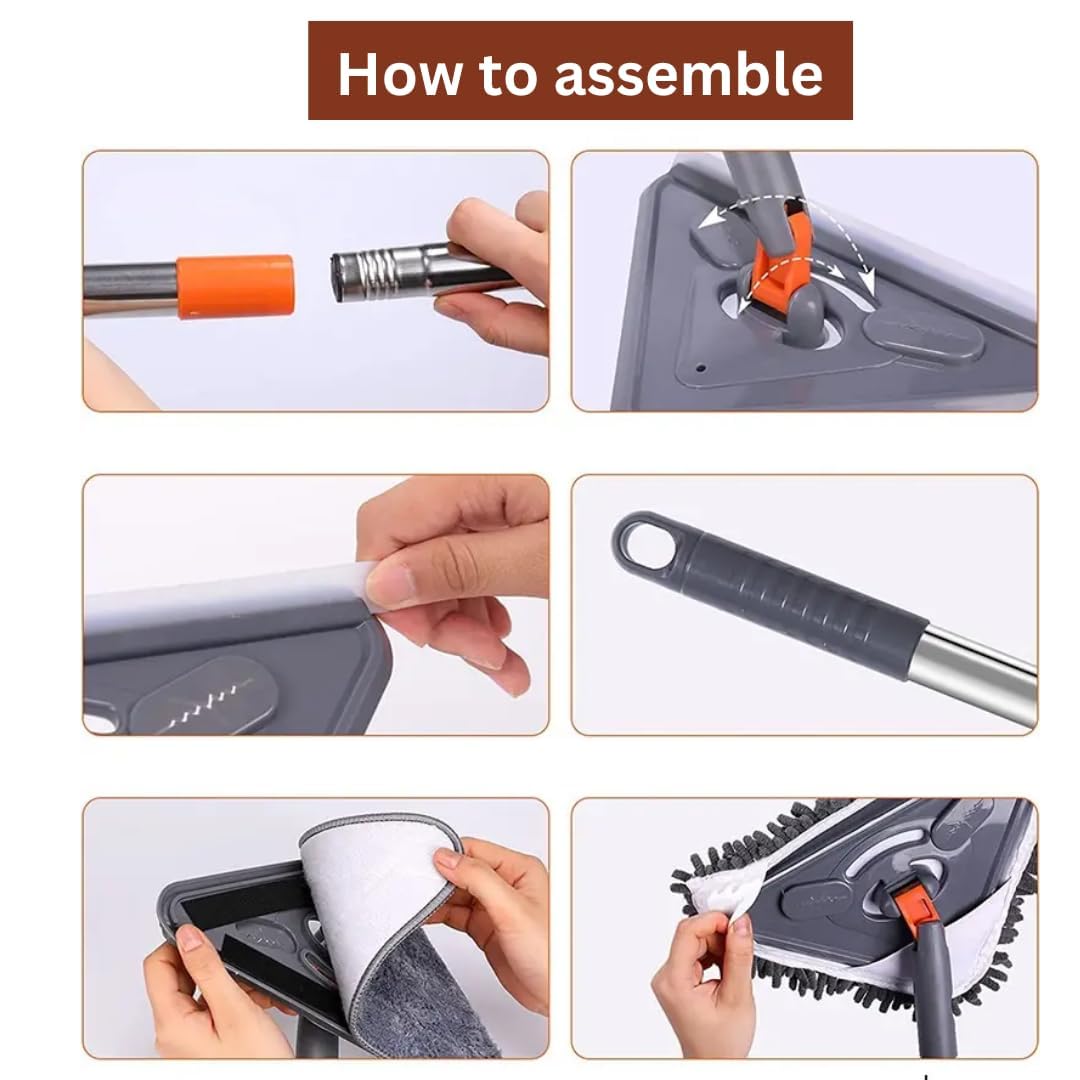 How to assemble