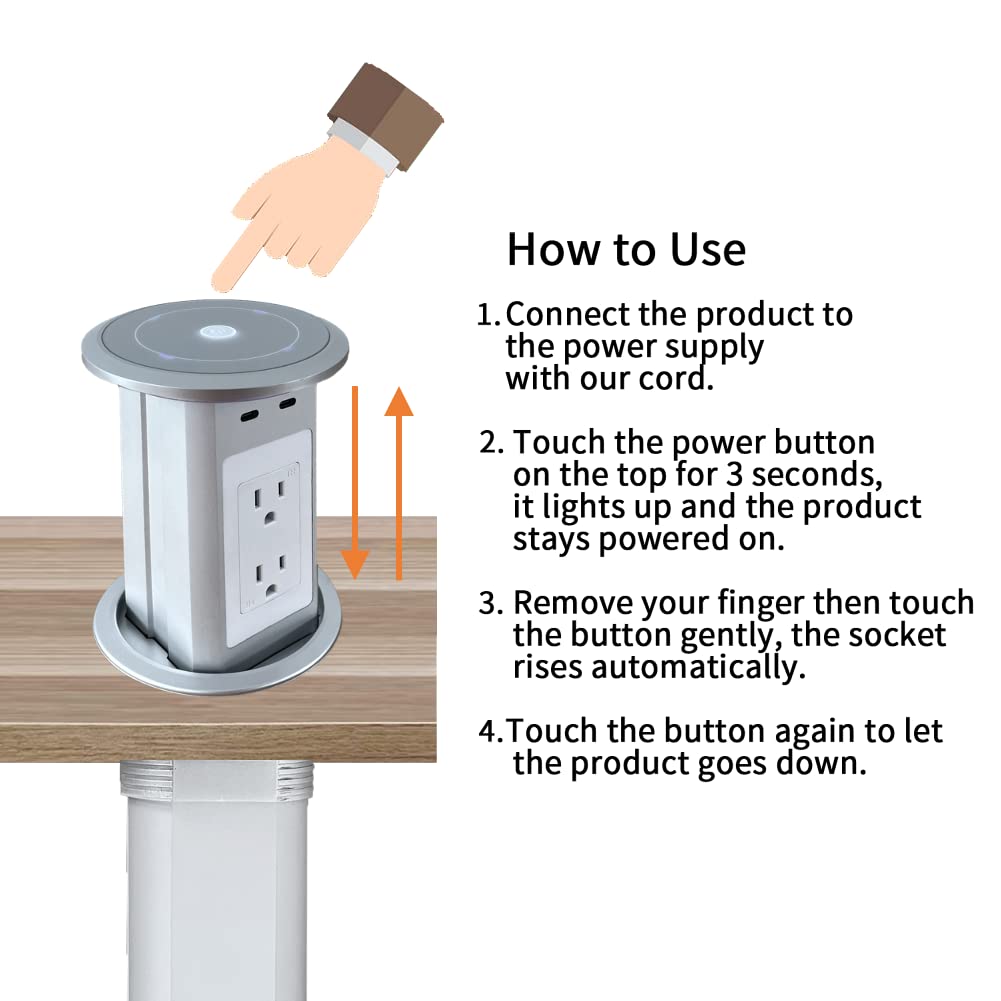 How to Use

1. Connect the product to the power supply with our cord.

2. Touch the power button on the top for 3 seconds, it lights up and the product stays powered on.

3. Remove your finger then touch the button gently, the socket rises automatically.

4. Touch the button again to let the product goes down.