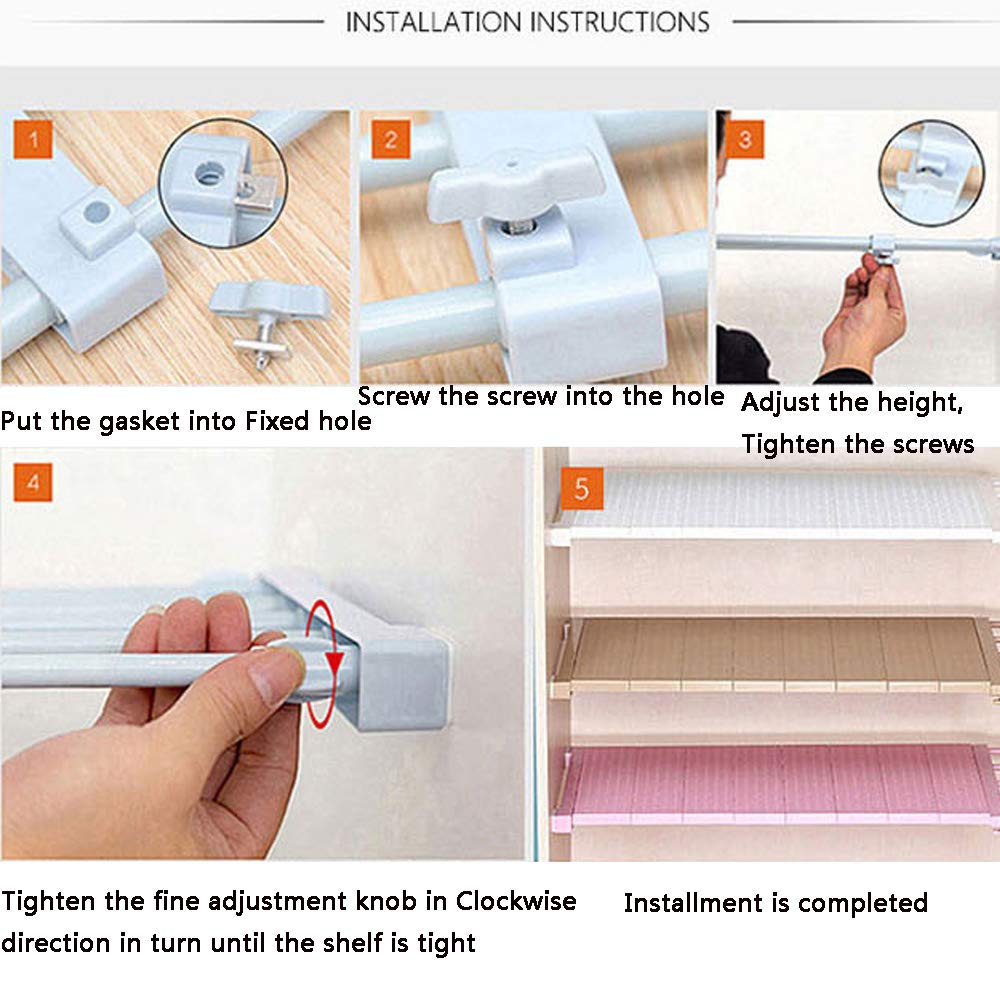 INSTALLATION INSTRUCTIONS

1

Put the gasket into Fixed hole

2

Screw the screw into the hole

3

Adjust the height, Tighten the screws

4

Tighten the fine adjustment knob in Clockwise direction in turn until the shelf is tight

5

Installment is completed