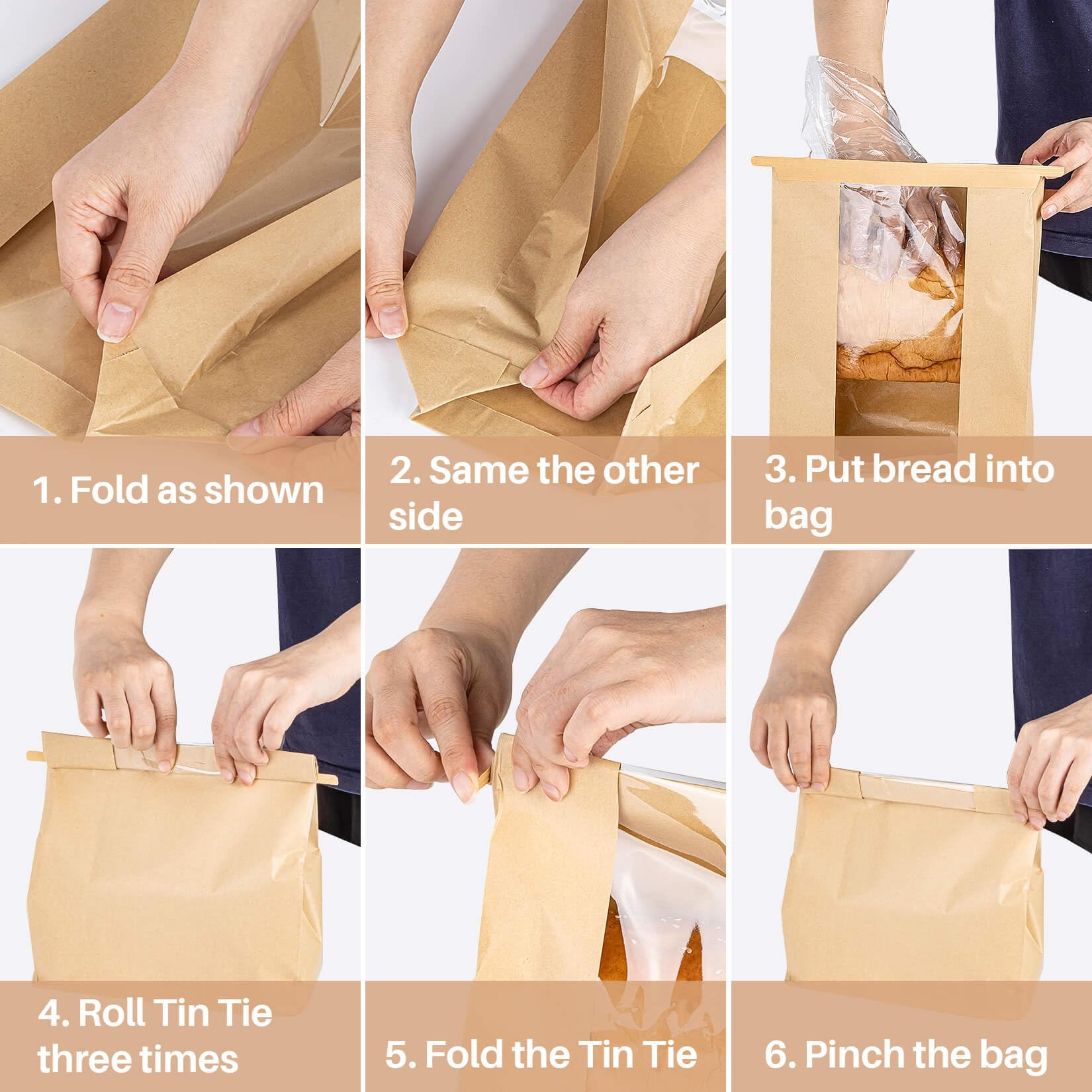 1. Fold as shown

2. Same the other side

3. Put bread into bag

4. Roll Tin Tie three times

5. Fold the Tin Tie

6. Pinch the bag