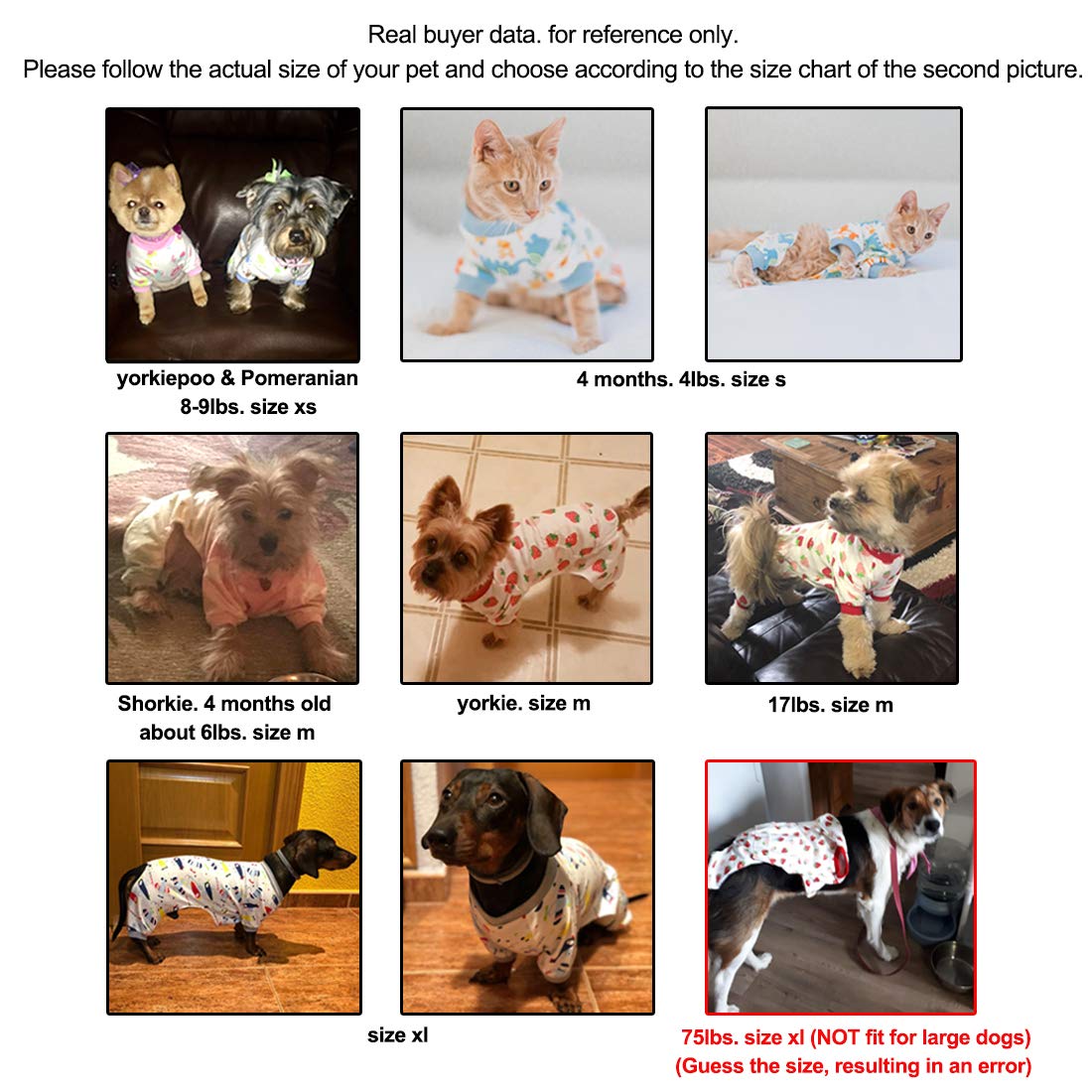 Real buyer data. for reference only.
Please follow the actual size of your pet and choose according to the size chart of the second picture.

yorkiepoo & Pomeranian
8-9lbs. size xs

4 months. 4lbs. size s

Shorkie. 4 months old
about 6lbs. size m

yorkie. size m

17lbs. size m

size xl

75lbs. size xl (NOT fit for large dogs)
(Guess the size, resulting in an error)