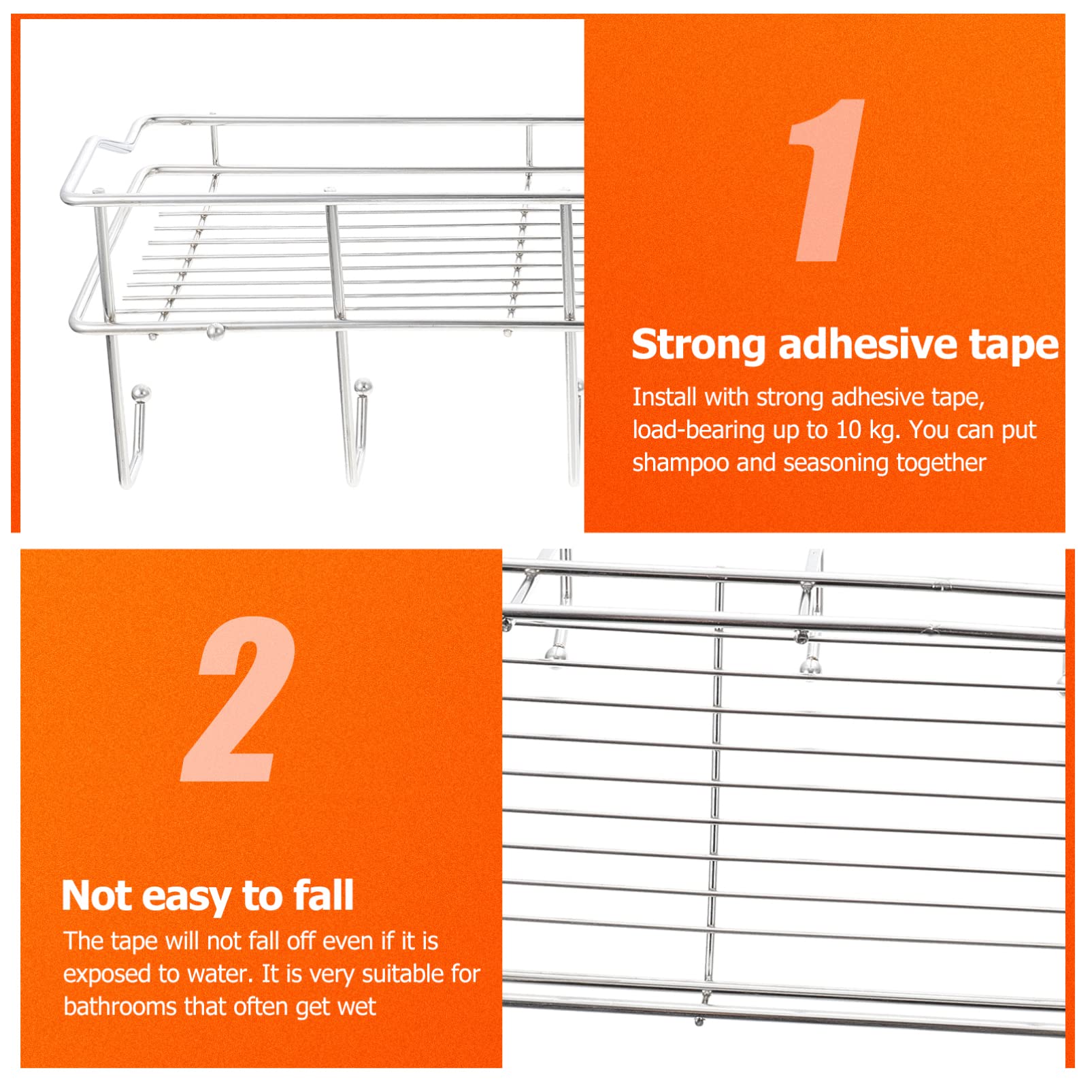 1

Strong adhesive tape

Install with strong adhesive tape, load-bearing up to 10 kg. You can put shampoo and seasoning together

2

Not easy to fall

The tape will not fall off even if it is exposed to water. It is very suitable for bathrooms that often get wet