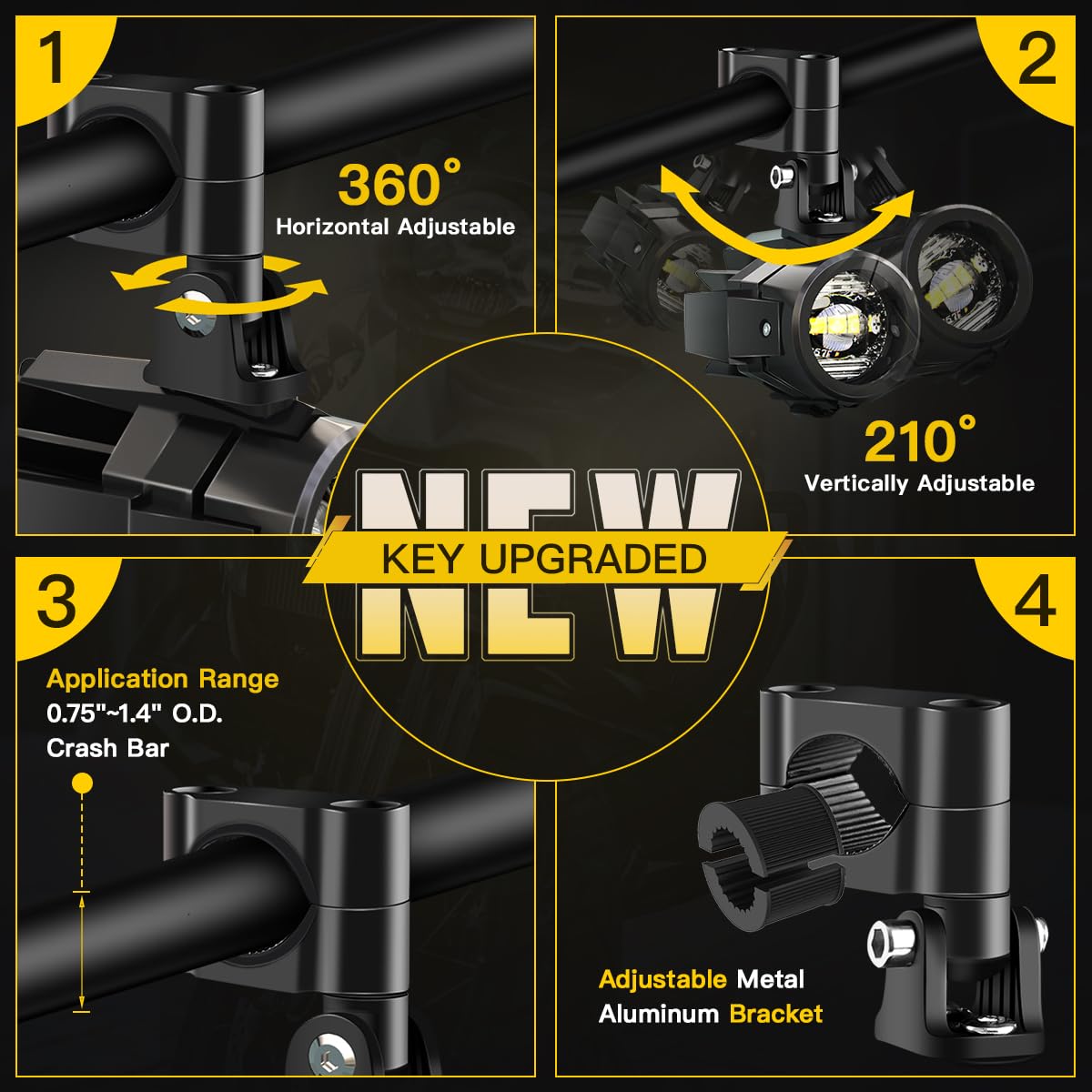 1

360°
Horizontal Adjustable

2

210°
Vertically Adjustable

NEW
KEY UPGRADED

3

Application Range
0.75"~1.4" O.D.
Crash Bar

4

Adjustable Metal
Aluminum Bracket