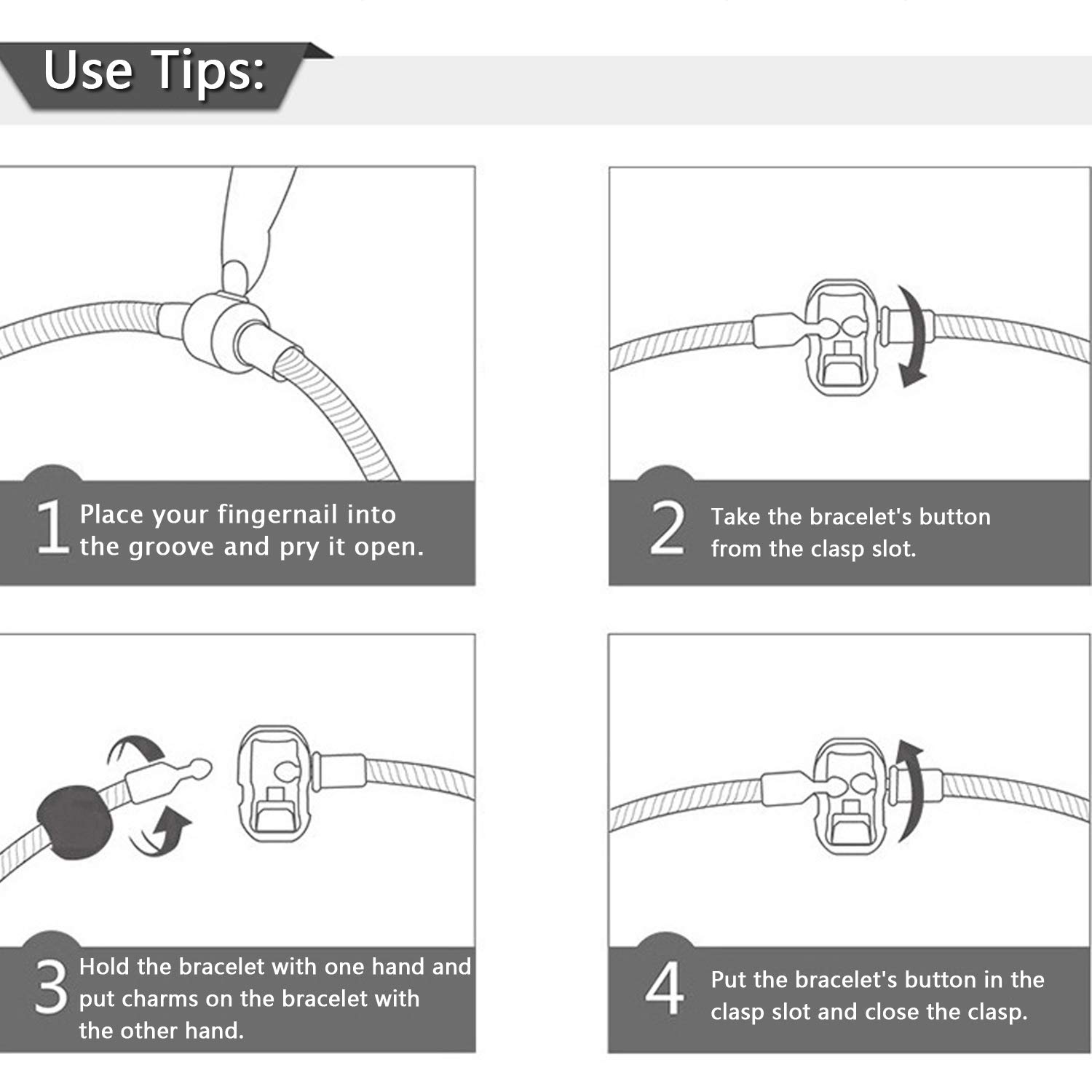 Use Tips:

1 Place your fingernail into the groove and pry it open.

2 Take the bracelet's button from the clasp slot.

3 Hold the bracelet with one hand and put charms on the bracelet with the other hand.

4 Put the bracelet's button in the clasp slot and close the clasp.