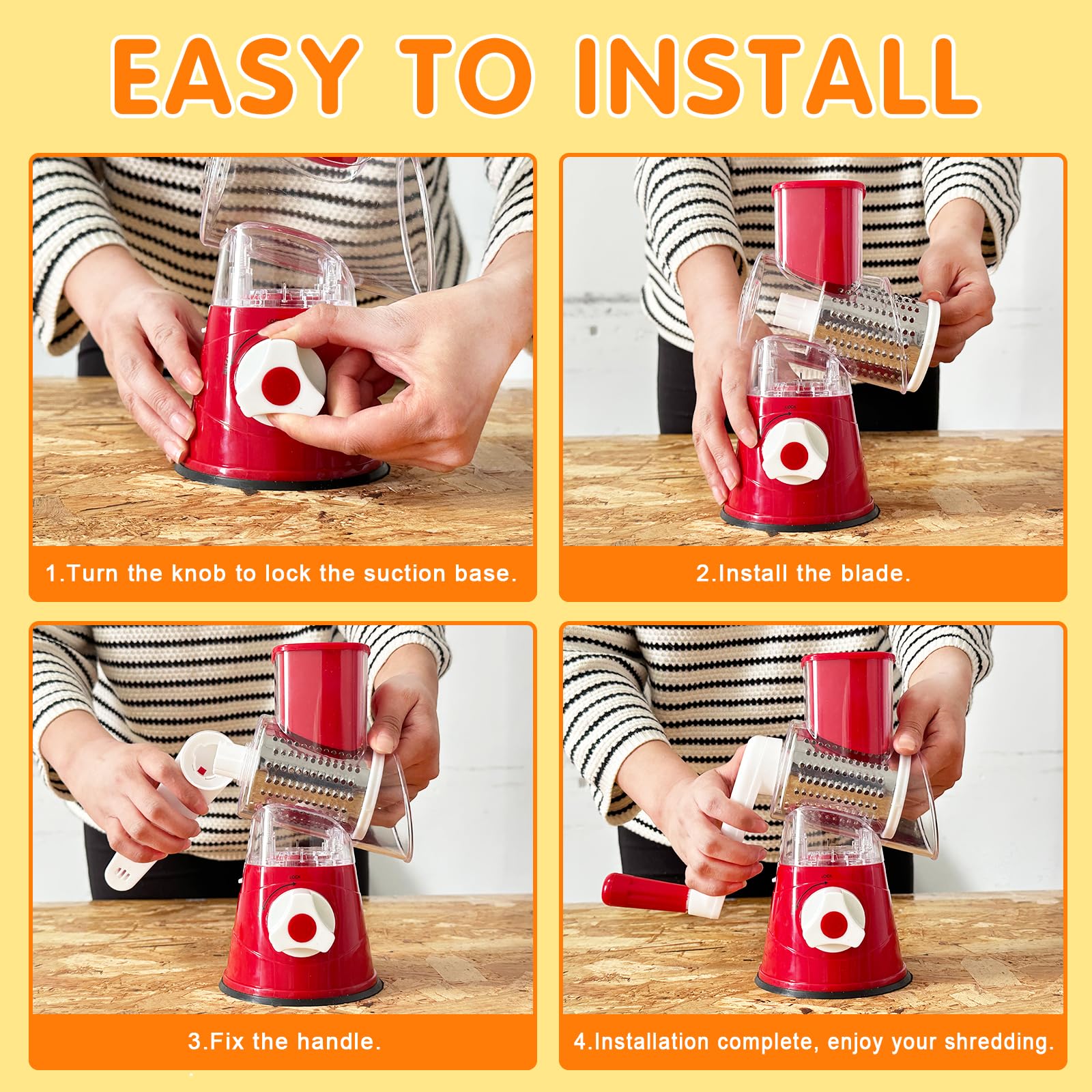 EASY TO INSTALL

LOCK

1.Turn the knob to lock the suction base.

LOCK

2.Install the blade.

LOCK

3.Fix the handle.

LOCK

4.Installation complete, enjoy your shredding.