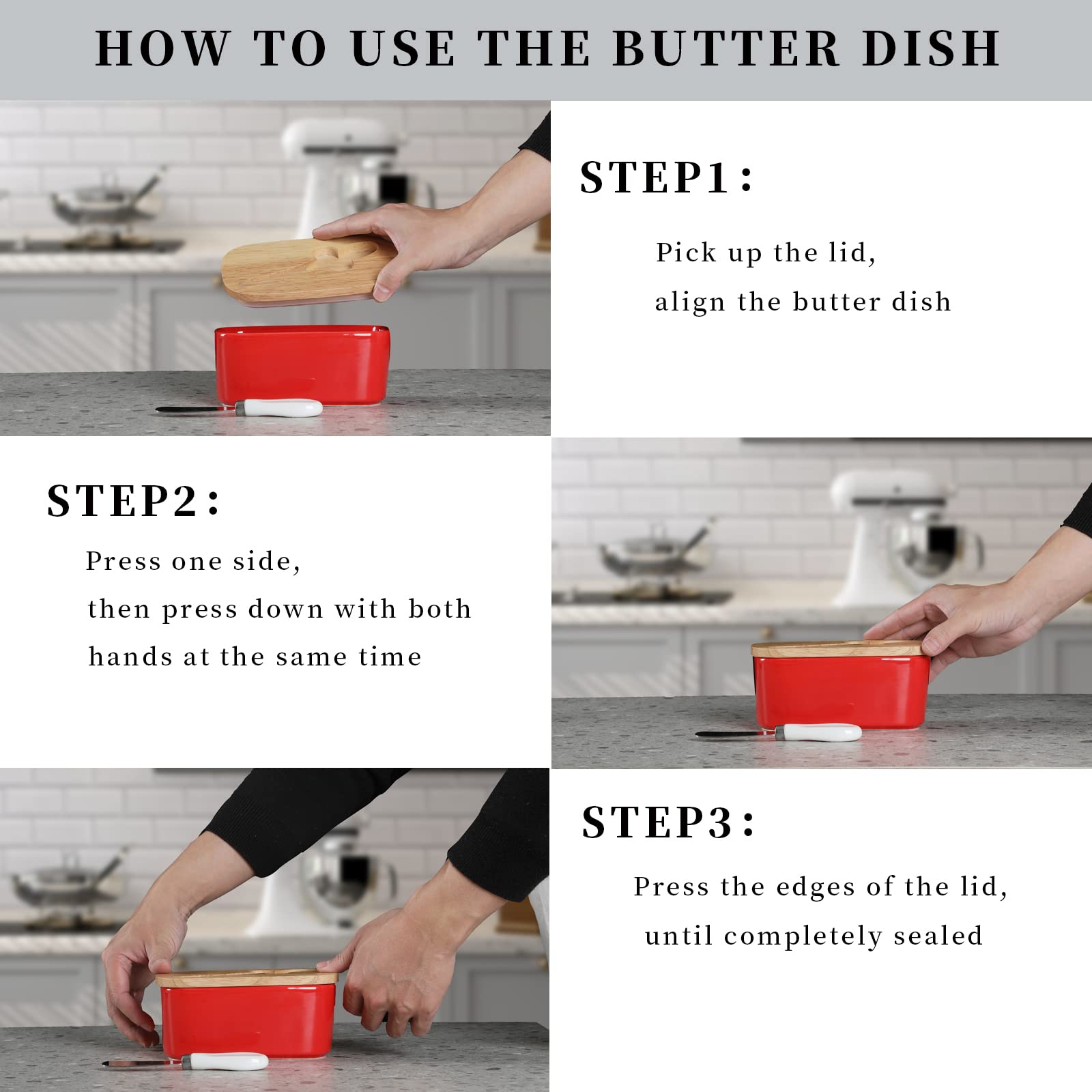 HOW TO USE THE BUTTER DISH

STEP1:

Pick up the lid,
align the butter dish

STEP2:

Press one side,
then press down with both hands at the same time

STEP3:

Press the edges of the lid,
until completely sealed