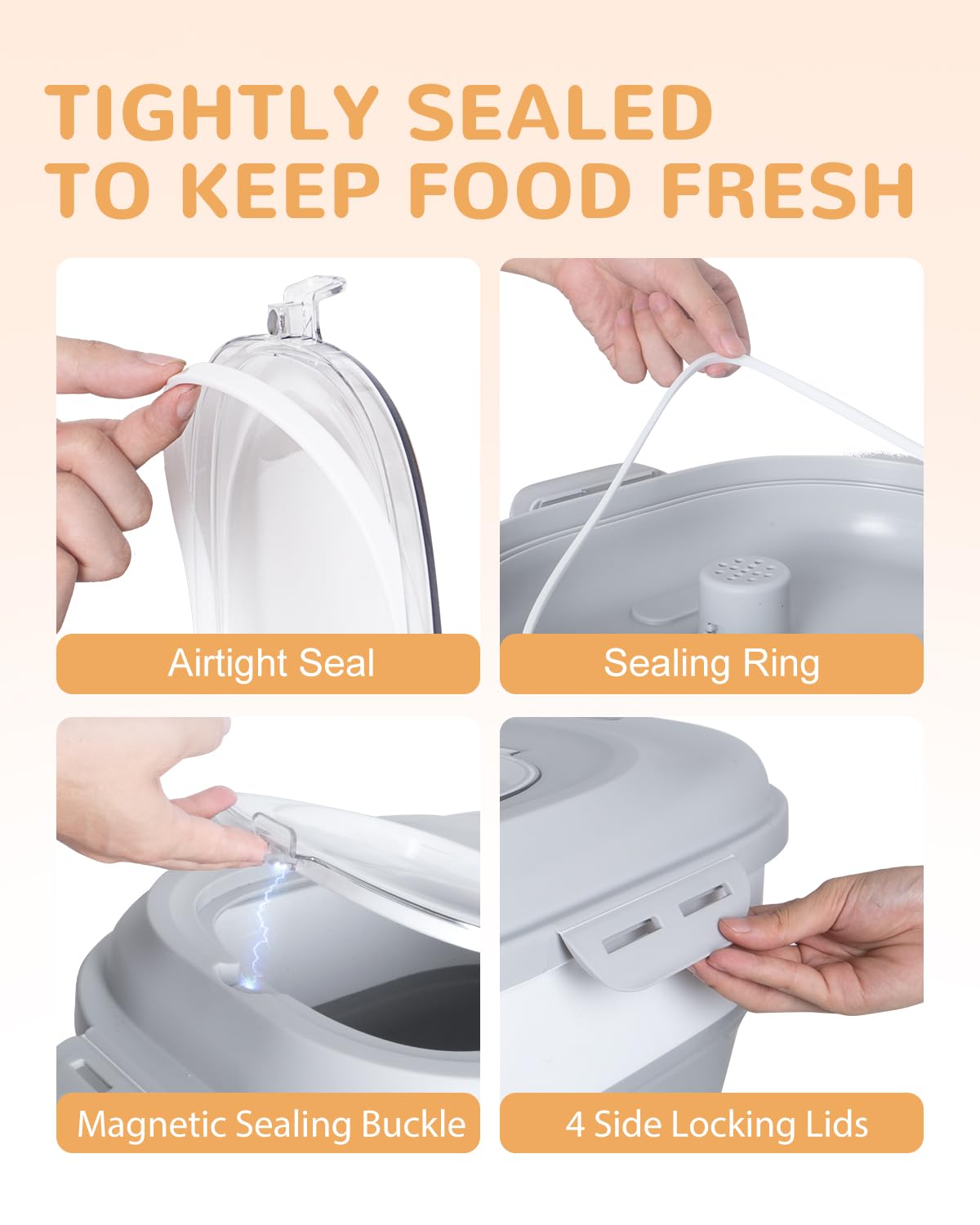 TIGHTLY SEALED
TO KEEP FOOD FRESH

Airtight Seal

Sealing Ring

Magnetic Sealing Buckle

4 Side Locking Lids