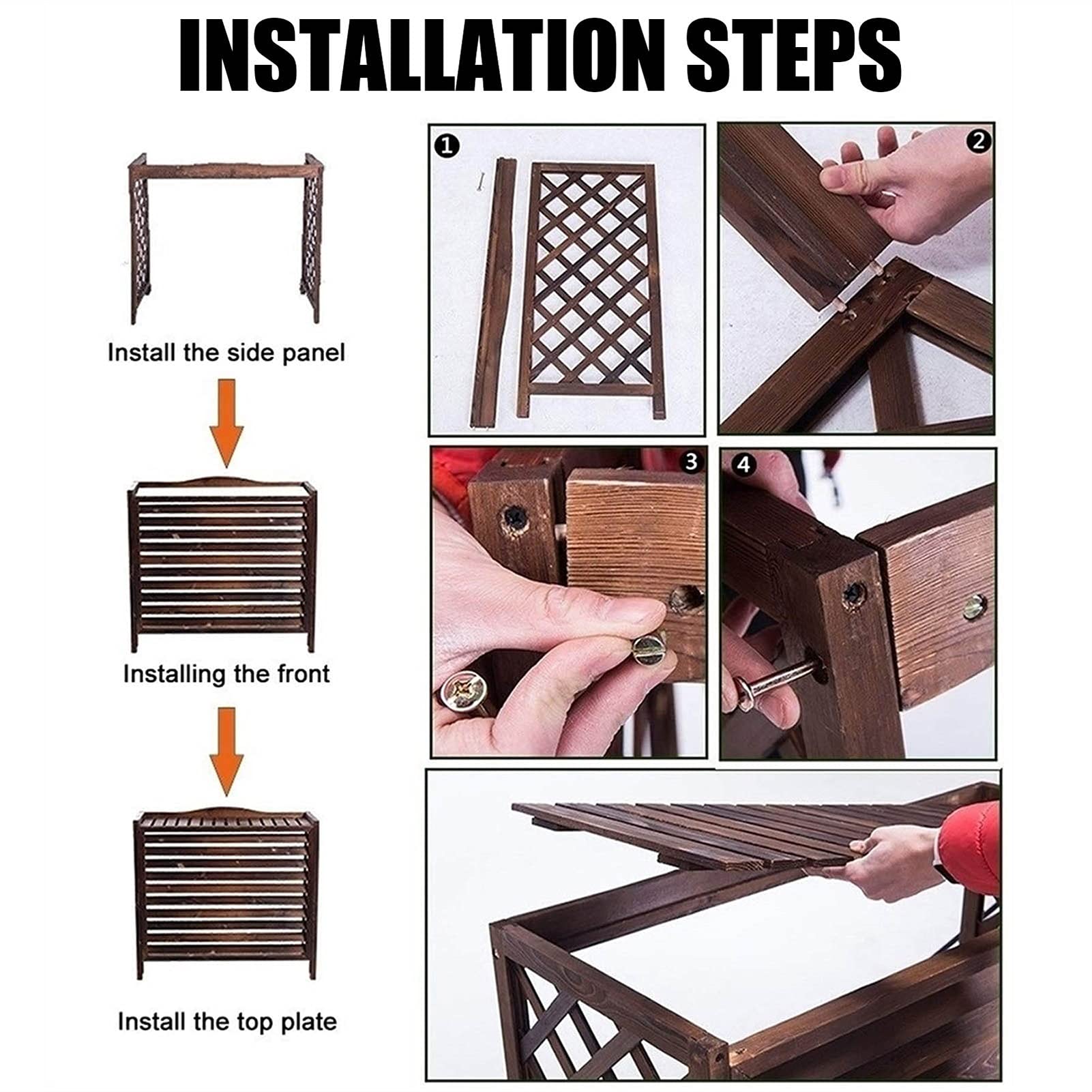 INSTALLATION STEPS

Install the side panel

Installing the front

Install the top plate

1

2

3

4