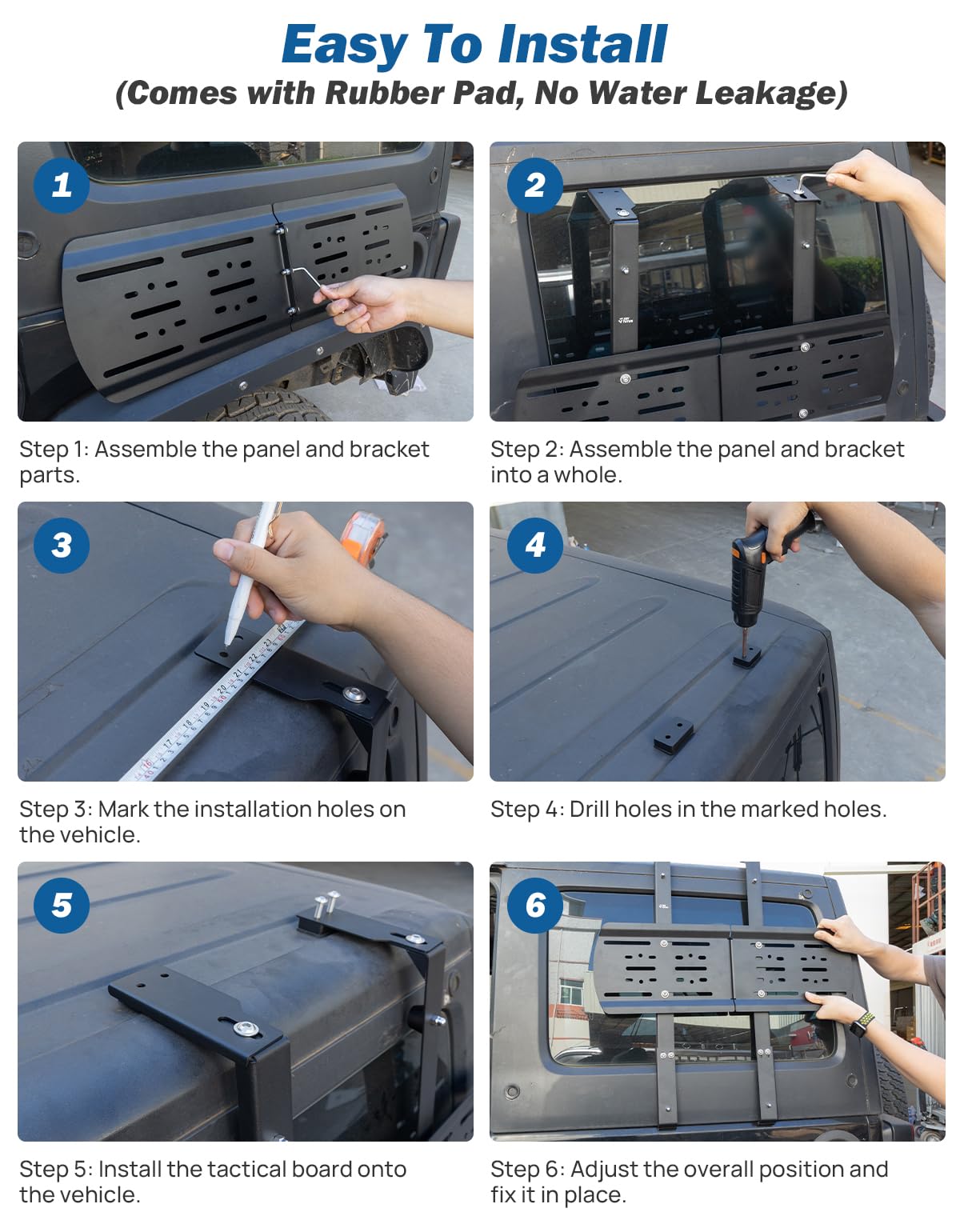 Easy To Install
(Comes with Rubber Pad, No Water Leakage)

1

Step 1: Assemble the panel and bracket parts.

2

Step 2: Assemble the panel and bracket into a whole.

3

Step 3: Mark the installation holes on the vehicle.

4

Step 4: Drill holes in the marked holes.

5

Step 5: Install the tactical board onto the vehicle.

6

Step 6: Adjust the overall position and fix it in place.