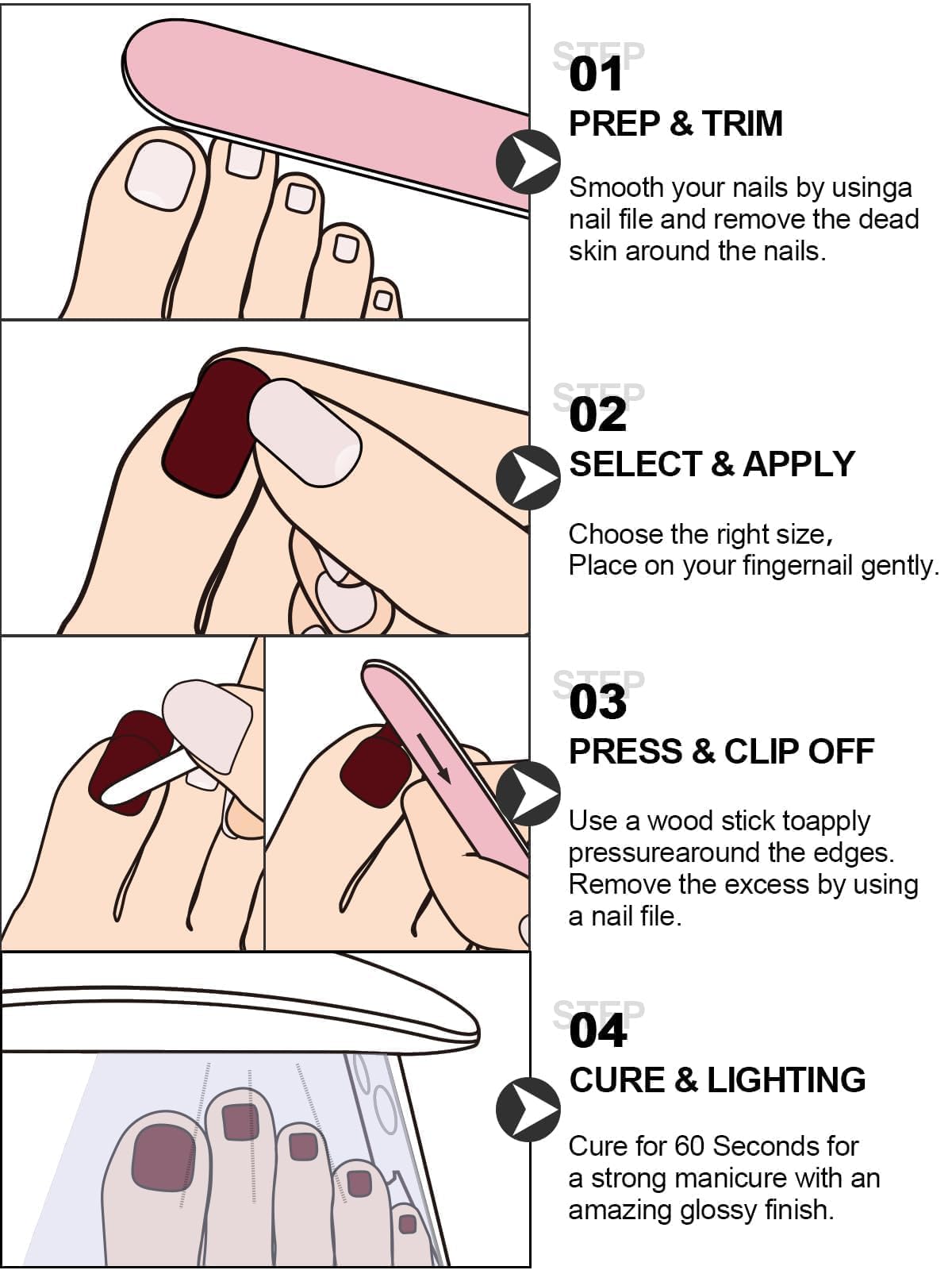 STEP
01
PREP & TRIM

Smooth your nails by usinga nail file and remove the dead skin around the nails.

STEP
02
SELECT & APPLY

Choose the right size,
Place on your fingernail gently.

STEP
03
PRESS & CLIP OFF

Use a wood stick toapply pressurearound the edges. Remove the excess by using a nail file.

STEP
04
CURE & LIGHTING

Cure for 60 Seconds for a strong manicure with an amazing glossy finish.