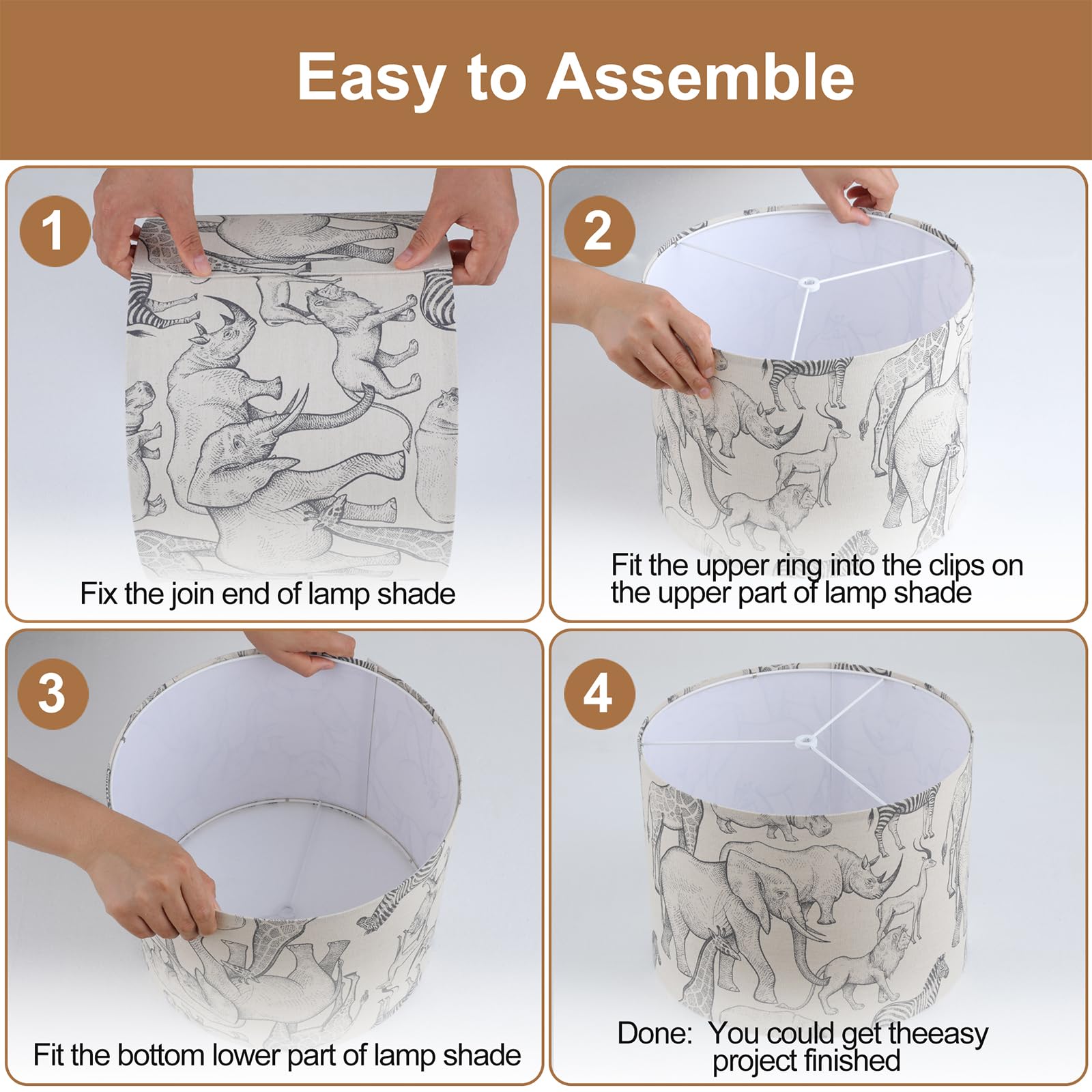 Easy to Assemble

1

Fix the join end of lamp shade

2

Fit the upper ring into the clips on the upper part of lamp shade

3

Fit the bottom lower part of lamp shade

4

Done: You could get theeasy project finished