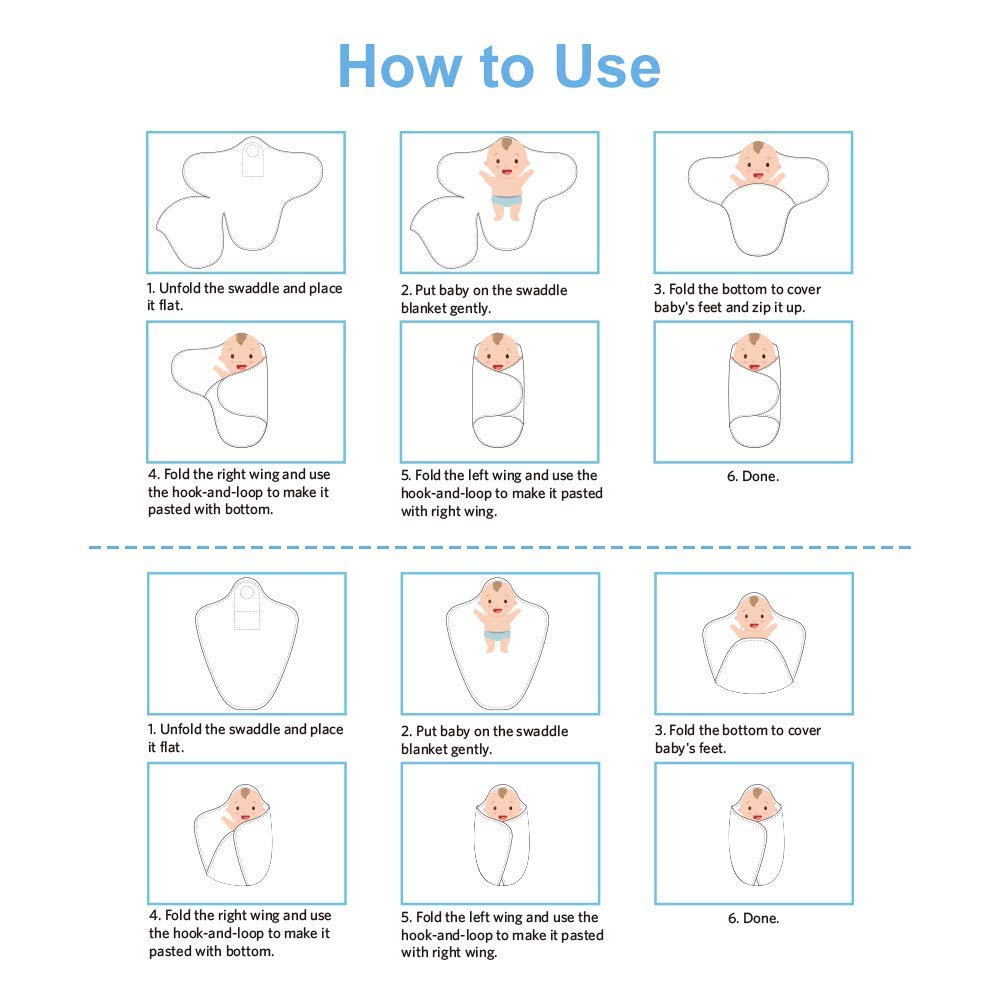 How to Use

1. Unfold the swaddle and place it flat.

2. Put baby on the swaddle blanket gently.

3. Fold the bottom to cover baby's feet and zip it up.

4. Fold the right wing and use the hook-and-loop to make it pasted with bottom.

5. Fold the left wing and use the hook-and-loop to make it pasted with right wing.

6. Done.

1. Unfold the swaddle and place it flat.

2. Put baby on the swaddle blanket gently.

3. Fold the bottom to cover baby's feet.

4. Fold the right wing and use the hook-and-loop to make it pasted with bottom.

5. Fold the left wing and use the hook-and-loop to make it pasted with right wing.

6. Done.