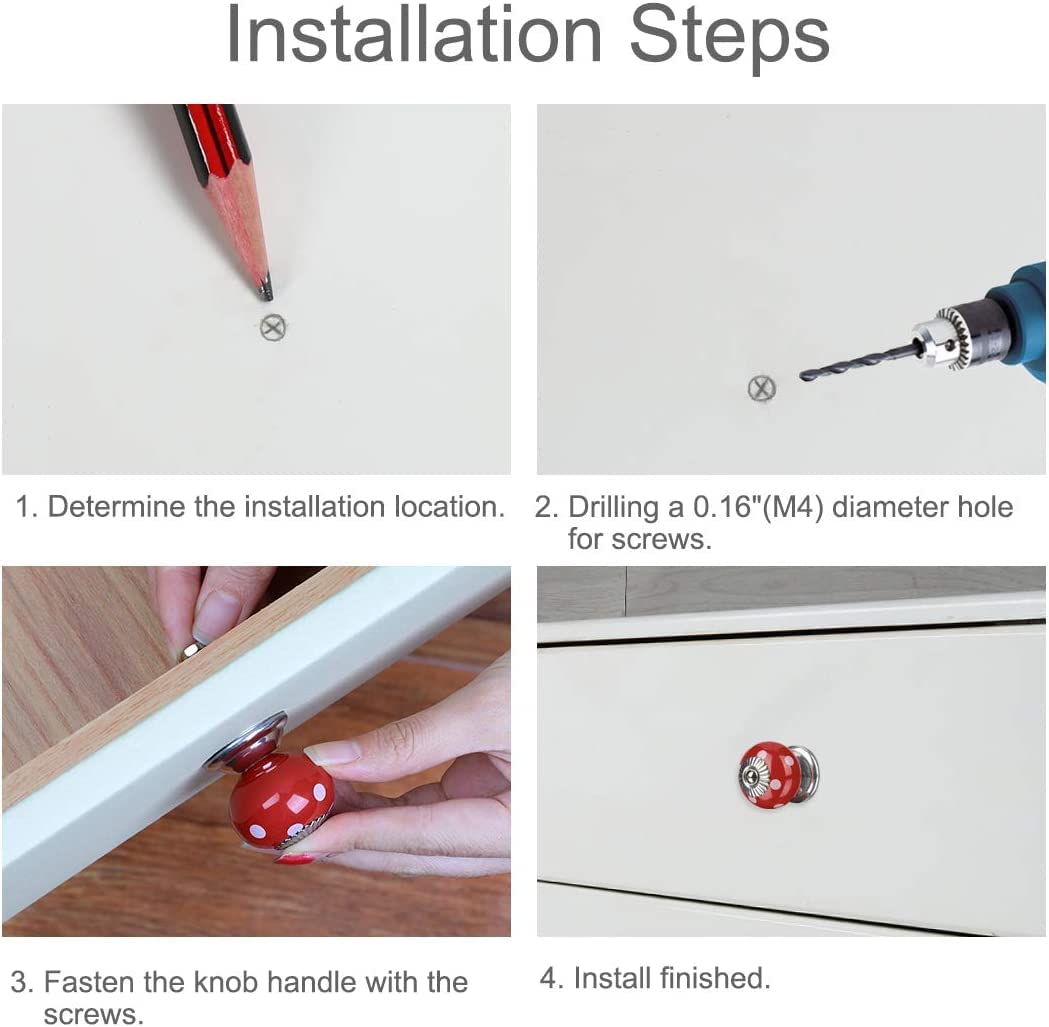 Installation Steps

1. Determine the installation location.

2. Drilling a 0.16"(M4) diameter hole for screws.

3. Fasten the knob handle with the screws.

4. Install finished.