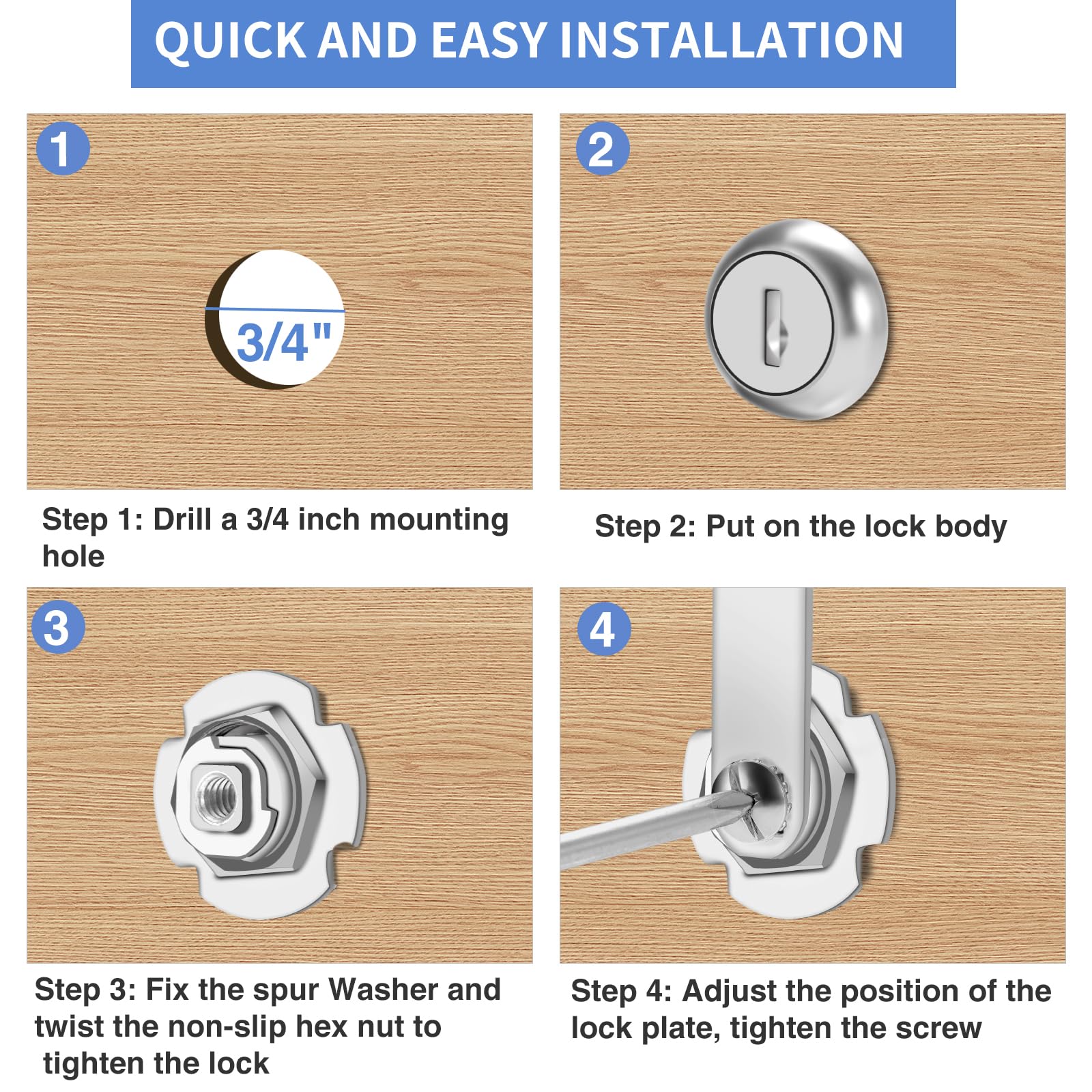 QUICK AND EASY INSTALLATION

1

3/4"

Step 1: Drill a 3/4 inch mounting hole

2

Step 2: Put on the lock body

3

Step 3: Fix the spur Washer and twist the non-slip hex nut to tighten the lock

4

Step 4: Adjust the position of the lock plate, tighten the screw