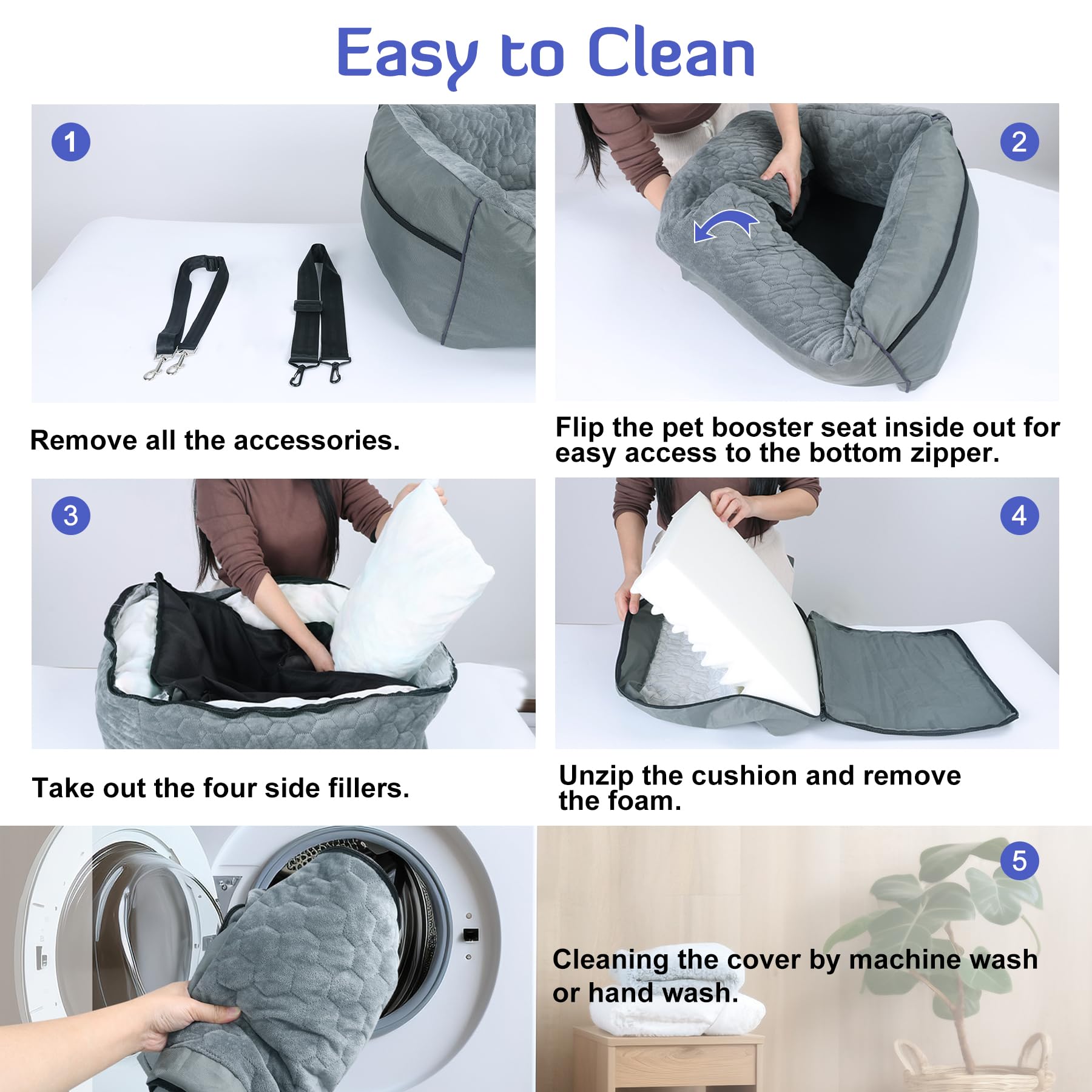 Easy to Clean

1

Remove all the accessories.

2

Flip the pet booster seat inside out for easy access to the bottom zipper.

3

Take out the four side fillers.

4

Unzip the cushion and remove the foam.

5

Cleaning the cover by machine wash or hand wash.