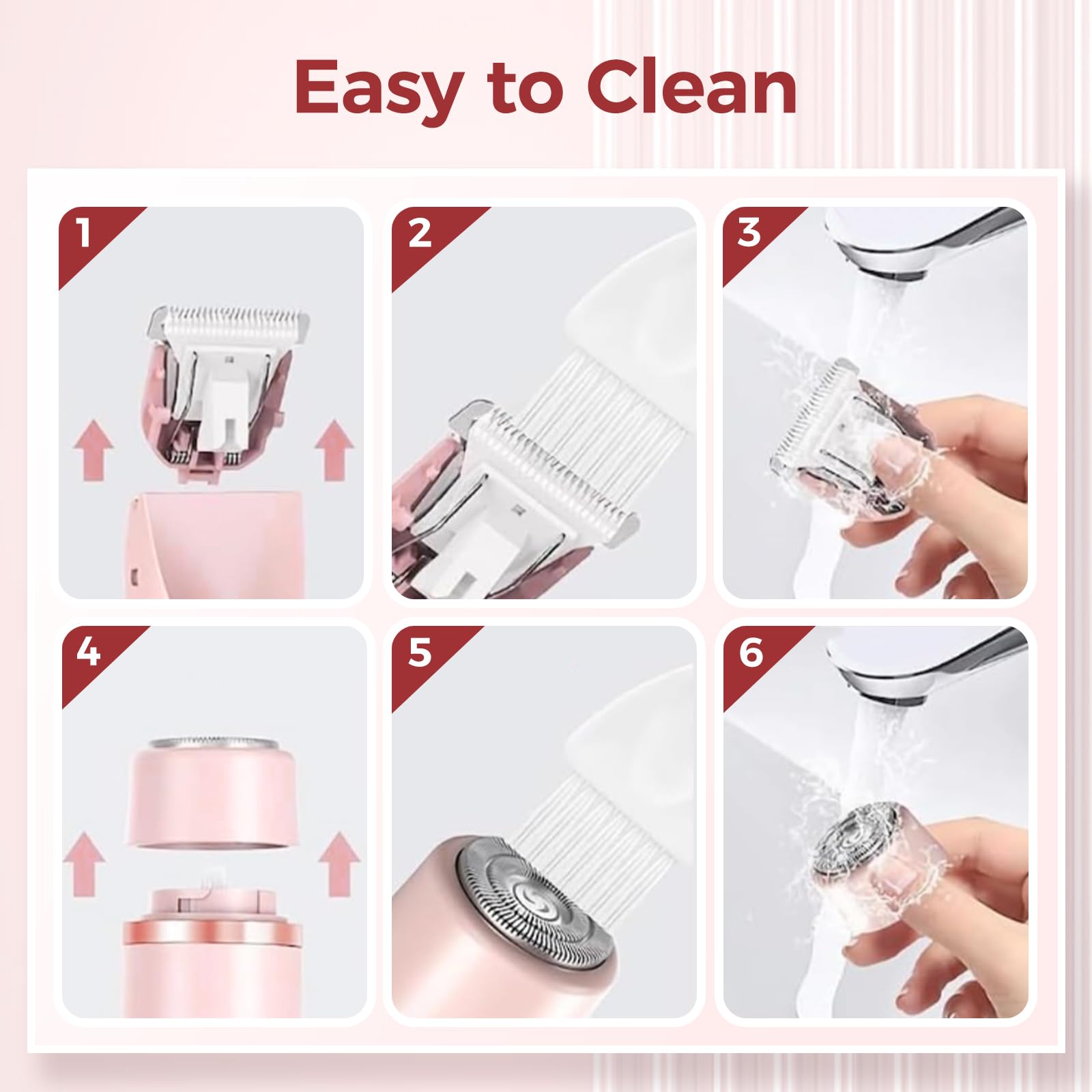 Easy to Clean

1

2

3

4

5

6