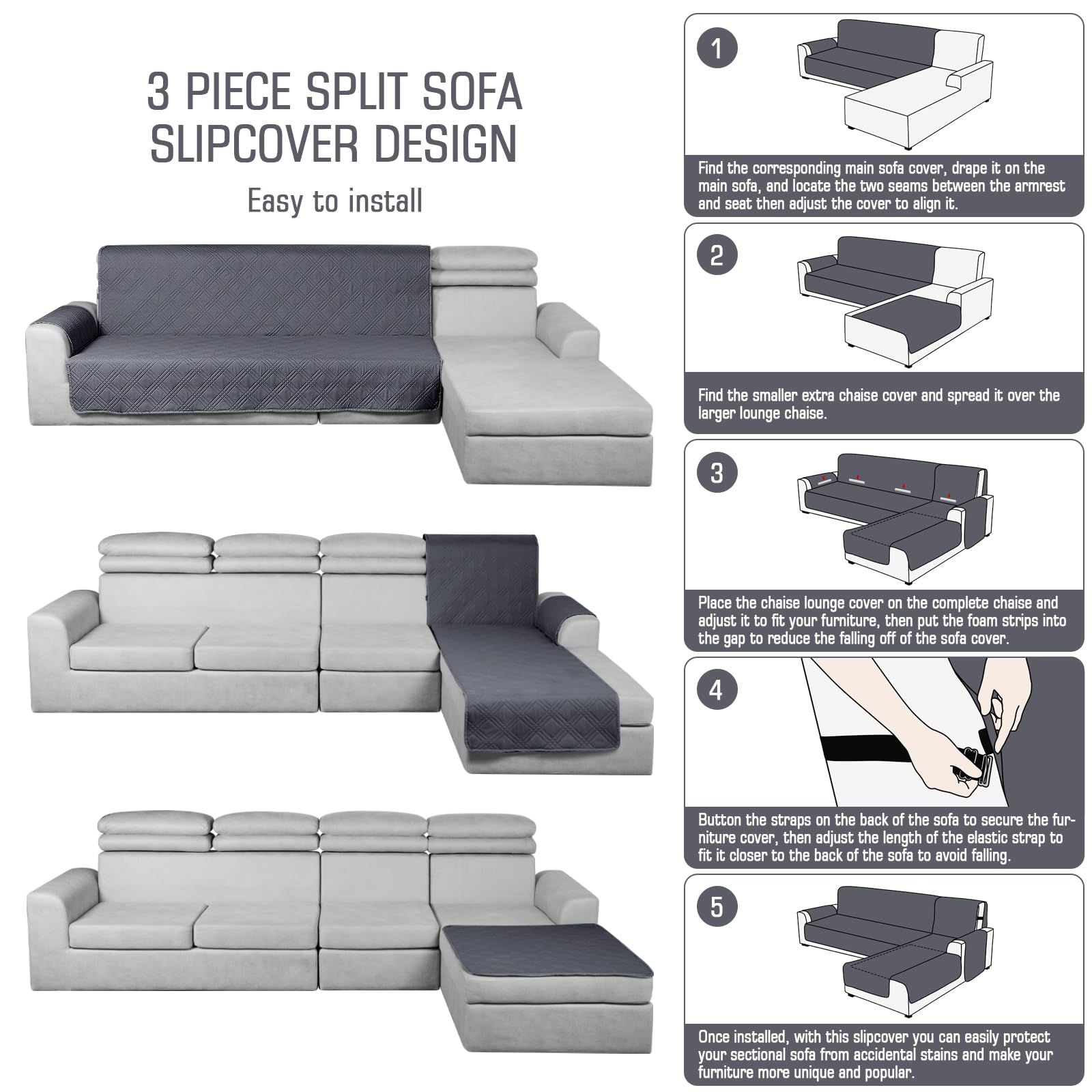 3 PIECE SPLIT SOFA SLIPCOVER DESIGN

Easy to install

1

Find the corresponding main sofa cover, drape it on the main sofa, and locate the two seams between the armrest and seat then adjust the cover to align it.

2

Find the smaller extra chaise cover and spread it over the larger lounge chaise.

3

Place the chaise lounge cover on the complete chaise and adjust it to fit your furniture, then put the foam strips into the gap to reduce the falling off of the sofa cover.

4

Button the straps on the back of the sofa to secure the furniture cover, then adjust the length of the elastic strap to fit it closer to the back of the sofa to avoid falling.

5

Once installed, with this slipcover you can easily protect your sectional sofa from accidental stains and make your furniture more unique and popular.