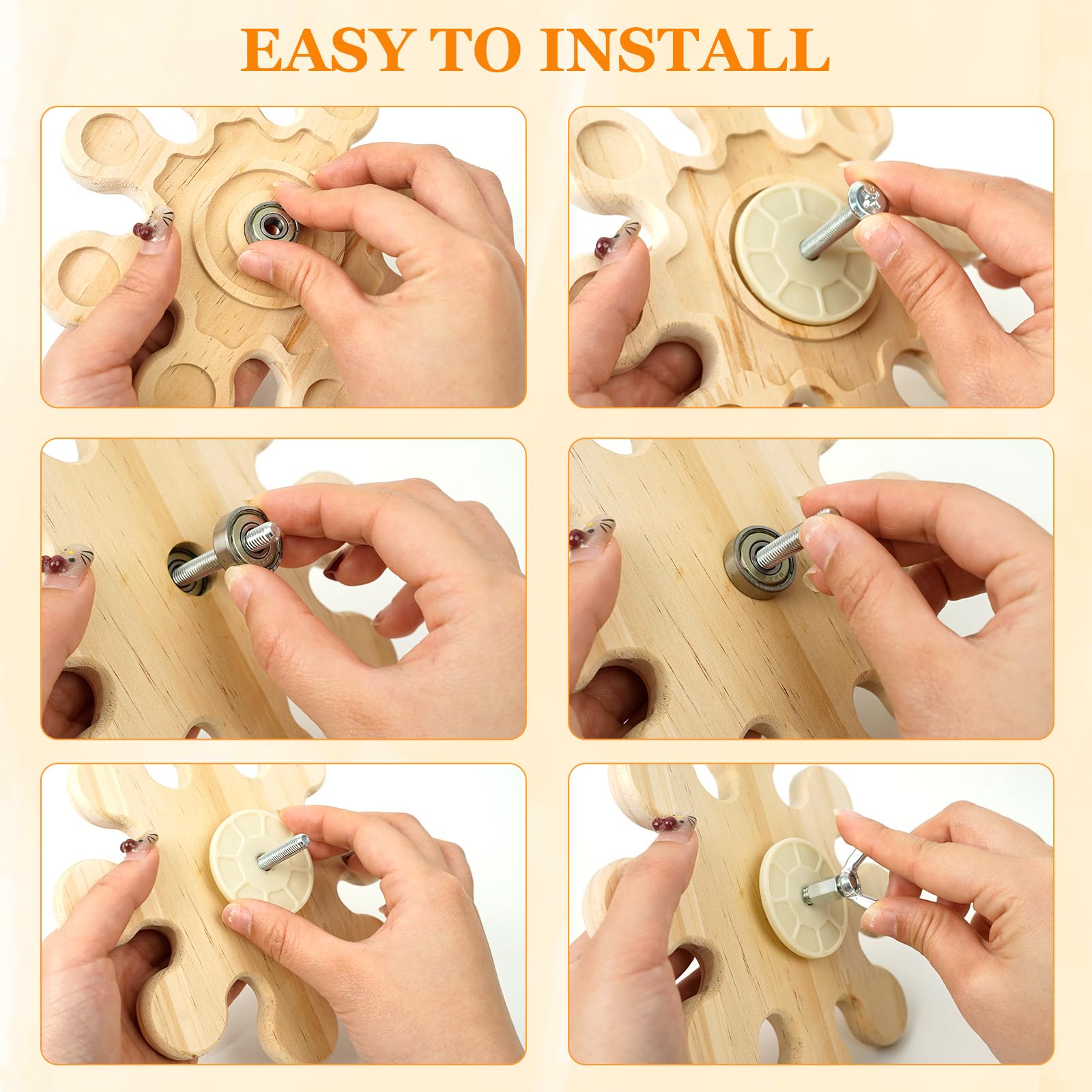 EASY TO INSTALL