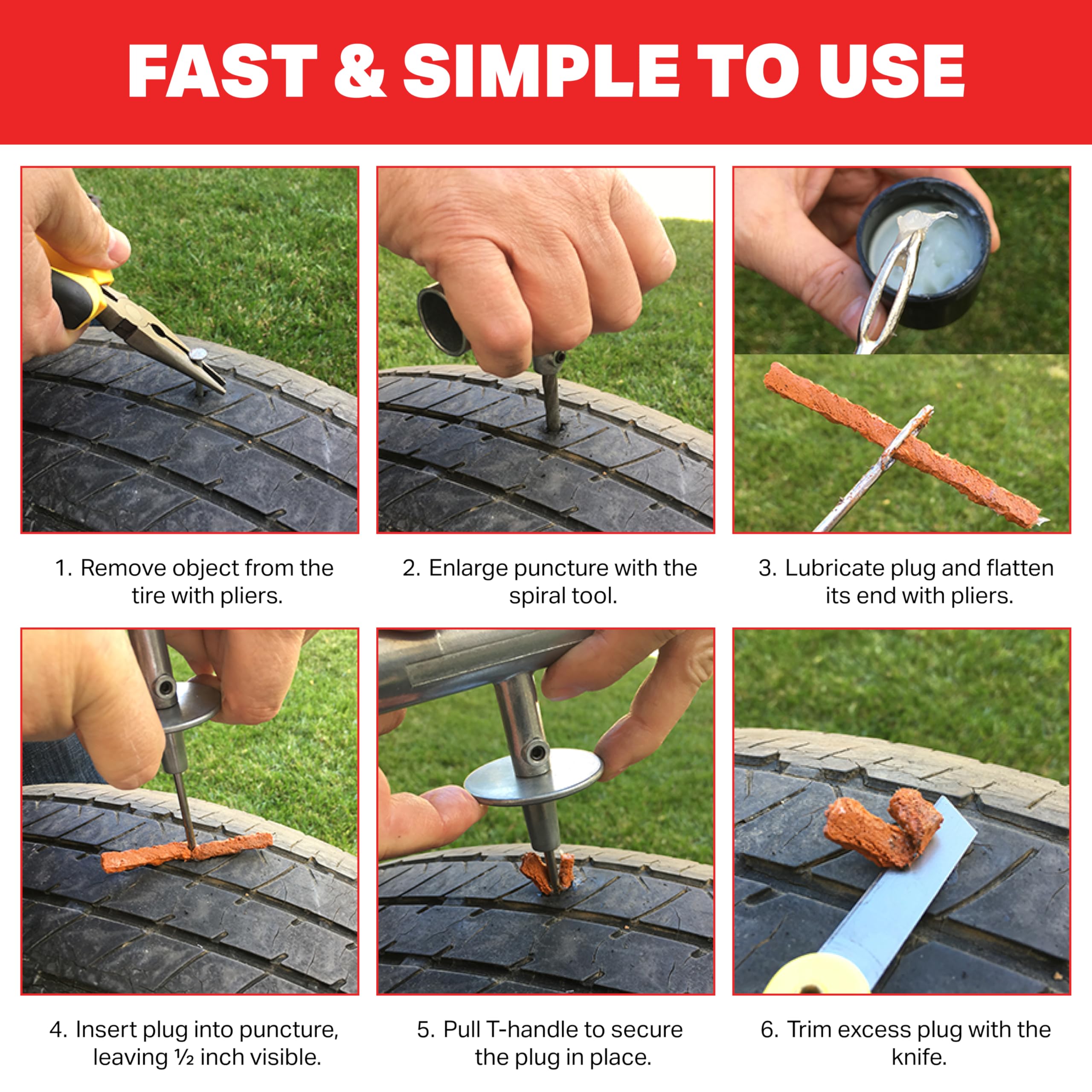 FAST & SIMPLE TO USE

1. Remove object from the tire with pliers.

2. Enlarge puncture with the spiral tool.

3. Lubricate plug and flatten its end with pliers.

4. Insert plug into puncture, leaving ½ inch visible.

5. Pull T-handle to secure the plug in place.

6. Trim excess plug with the knife.