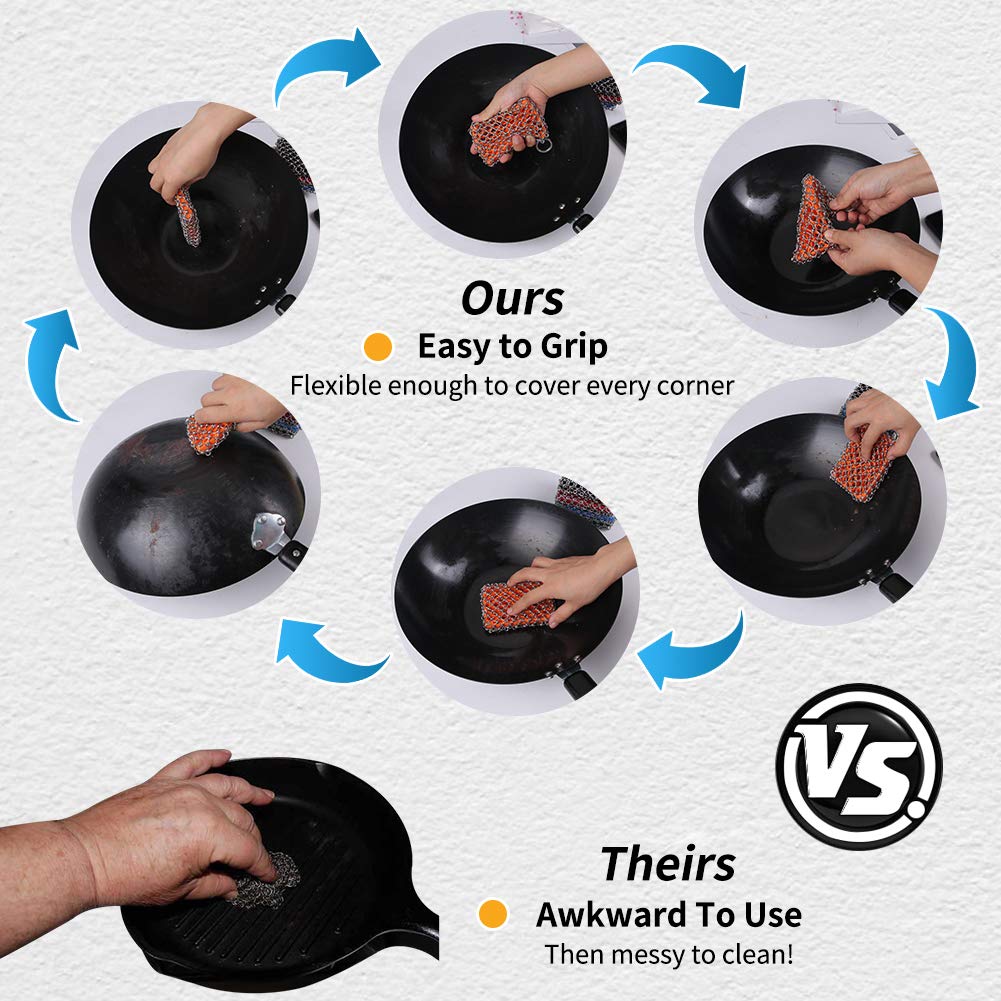 Ours
Easy to Grip
Flexible enough to cover every corner

VS.

Theirs
Awkward To Use
Then messy to clean!