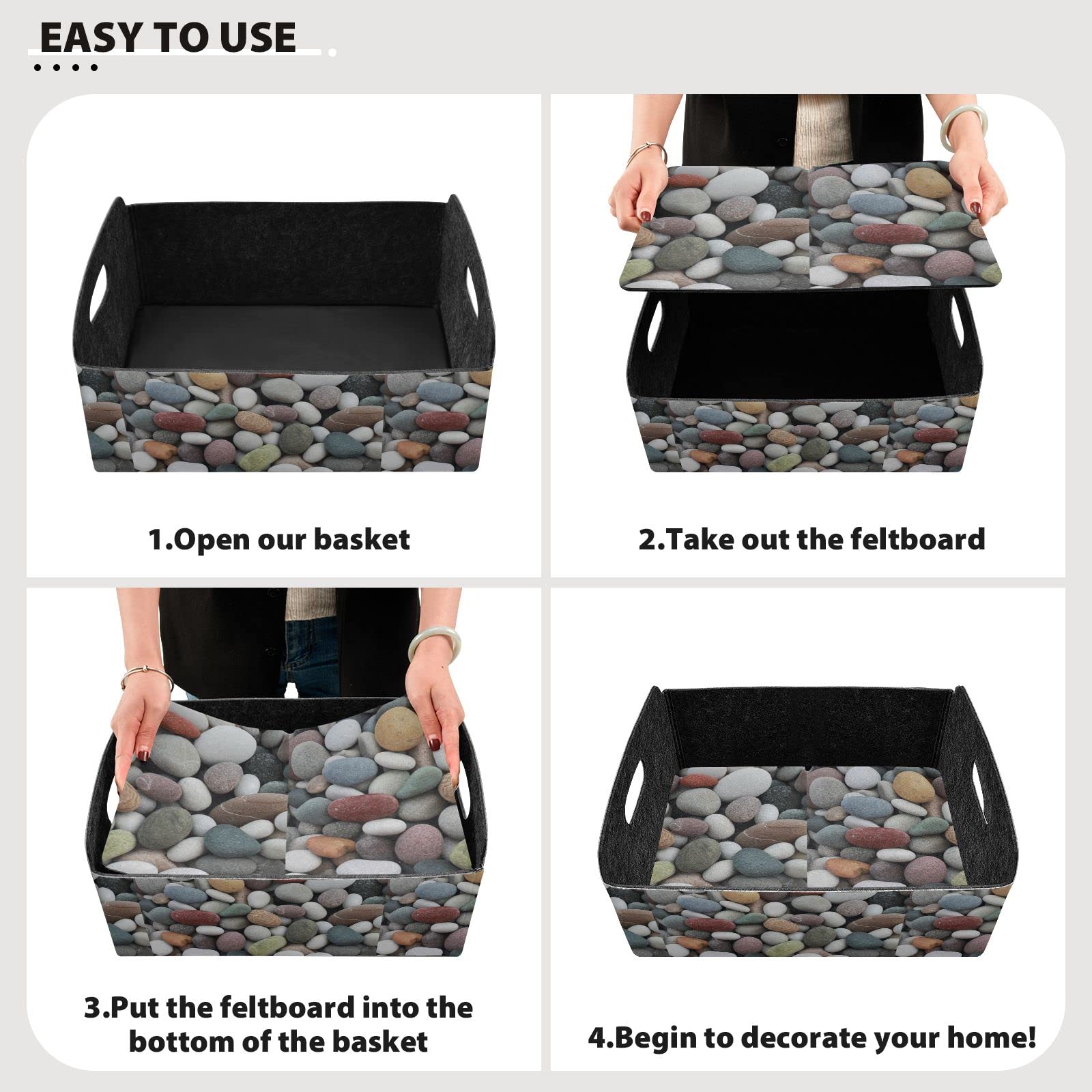 EASY TO USE

1.Open our basket

2.Take out the feltboard

3.Put the feltboard into the bottom of the basket

4.Begin to decorate your home!