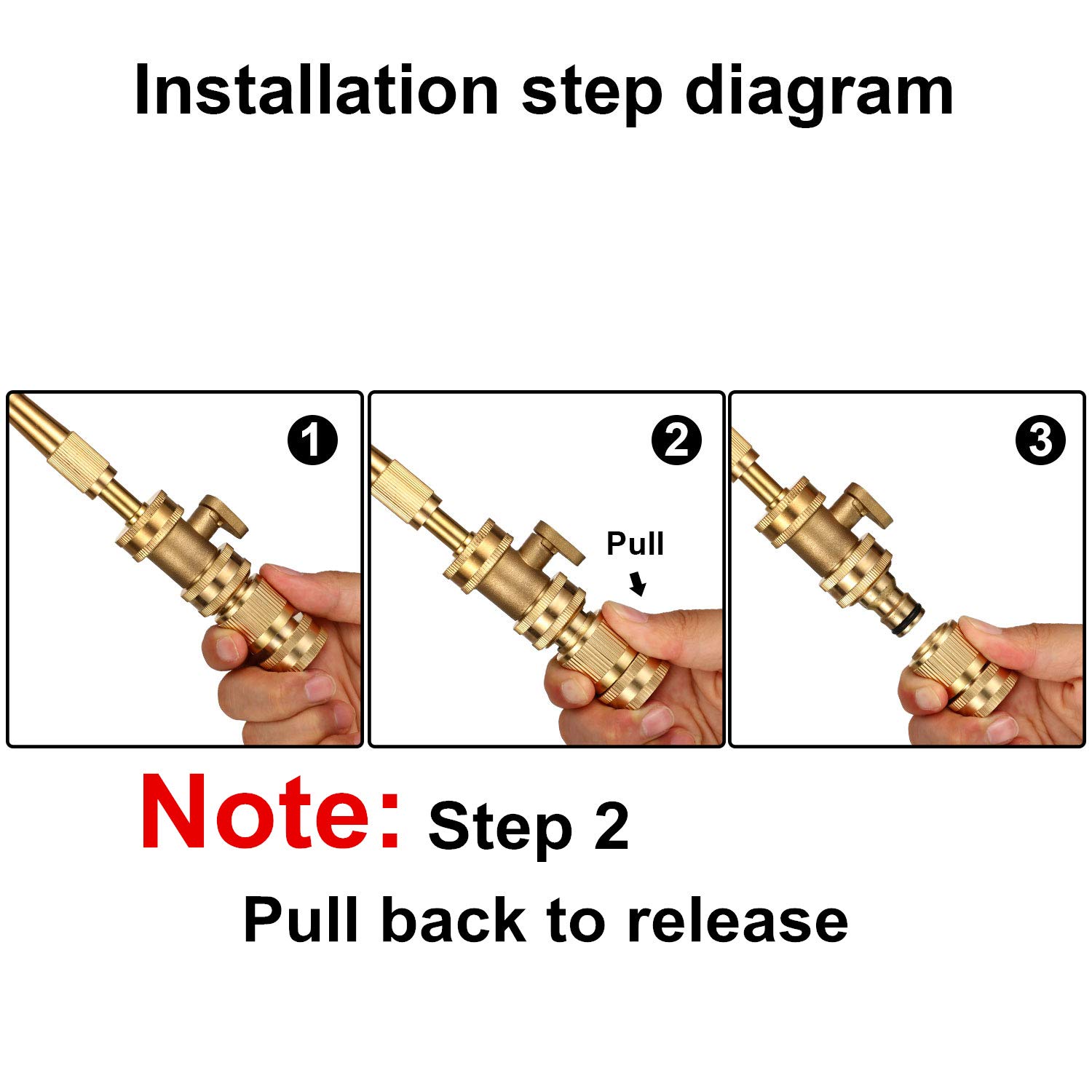 Installation step diagram

1

2

Pull

3

Note: Step 2

Pull back to release