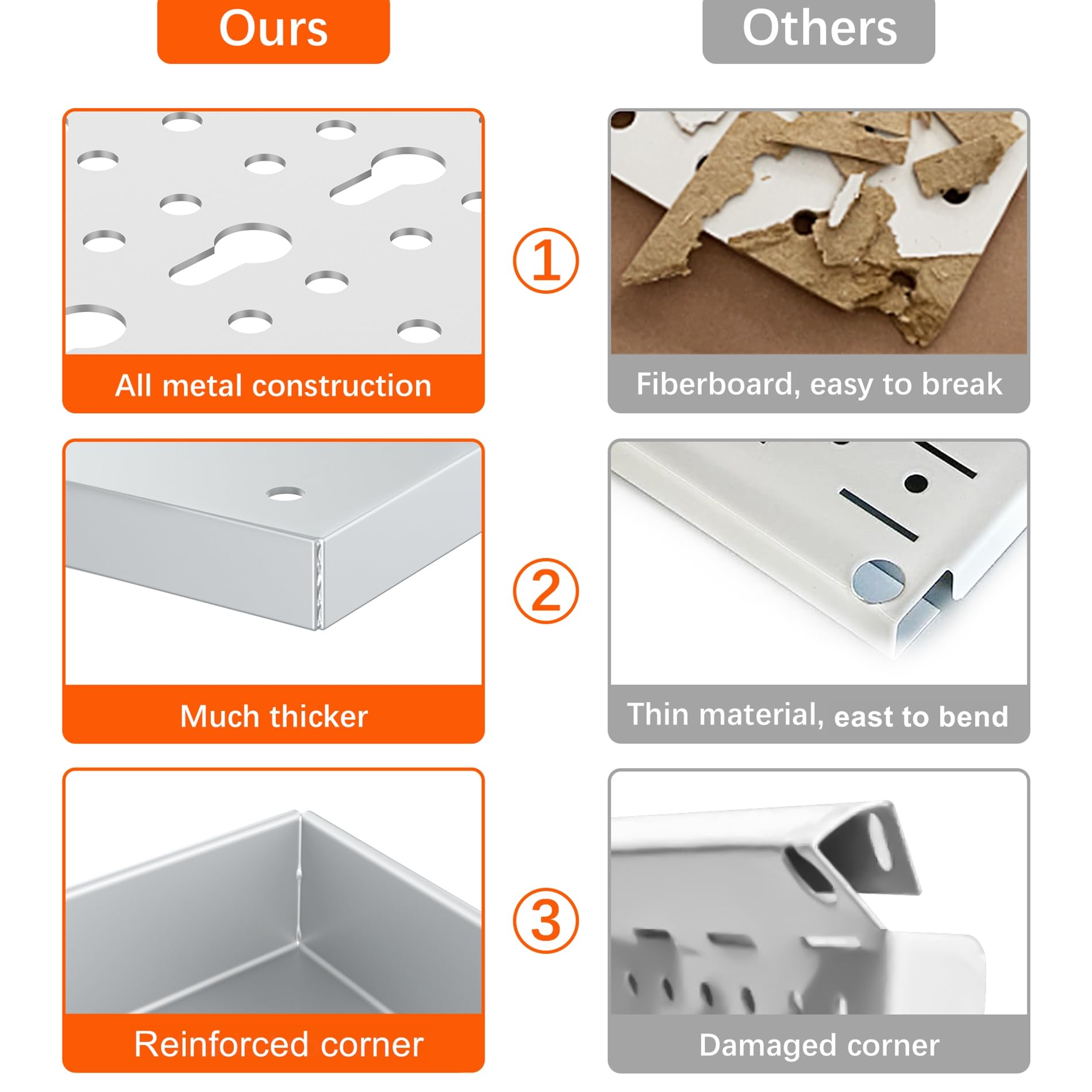 Ours

Others

All metal construction

①

Fiberboard, easy to break

Much thicker

②

Thin material, east to bend

Reinforced corner

③

Damaged corner