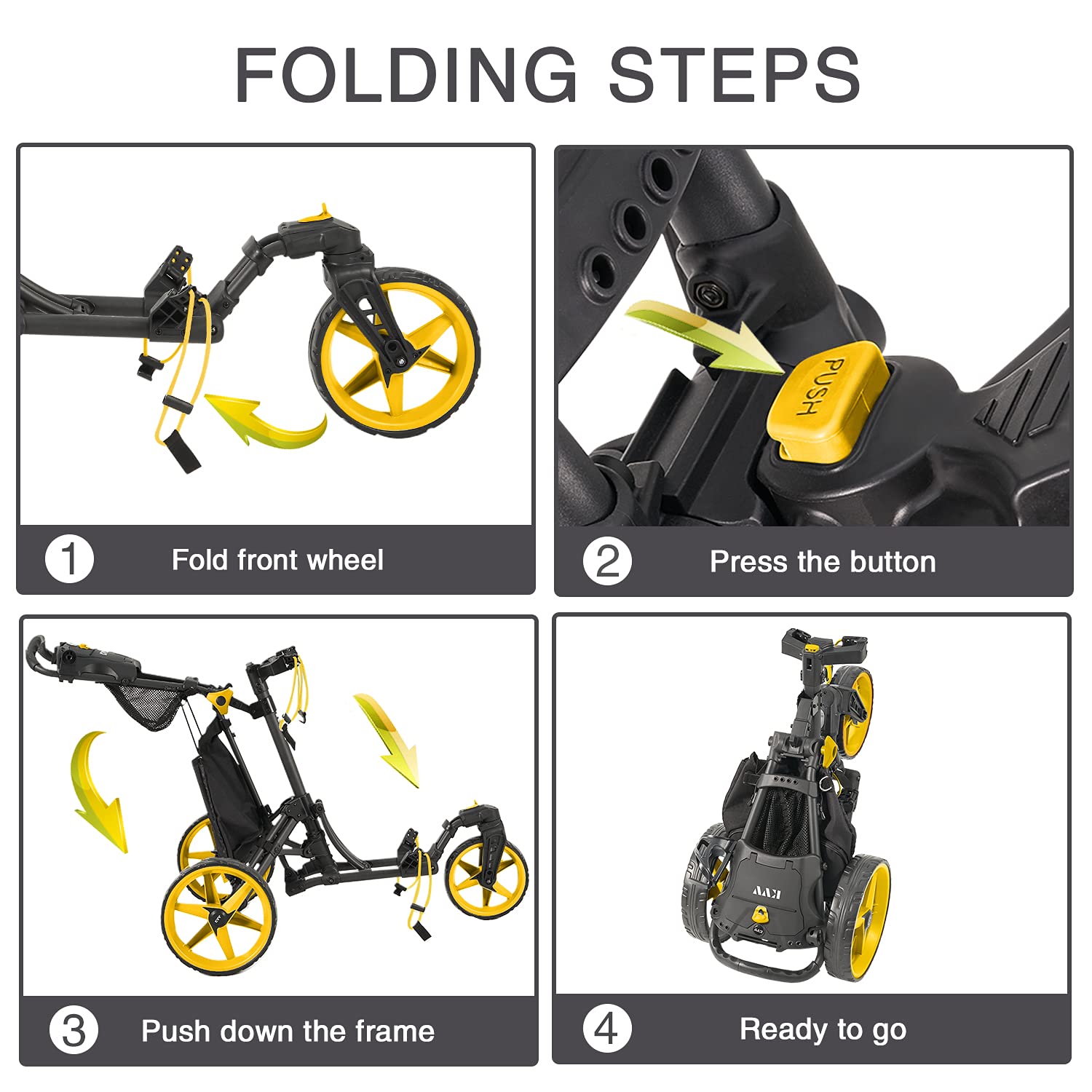 FOLDING STEPS

PUSH

1 Fold front wheel

2 Press the button

KVV

3 Push down the frame

4 Ready to go