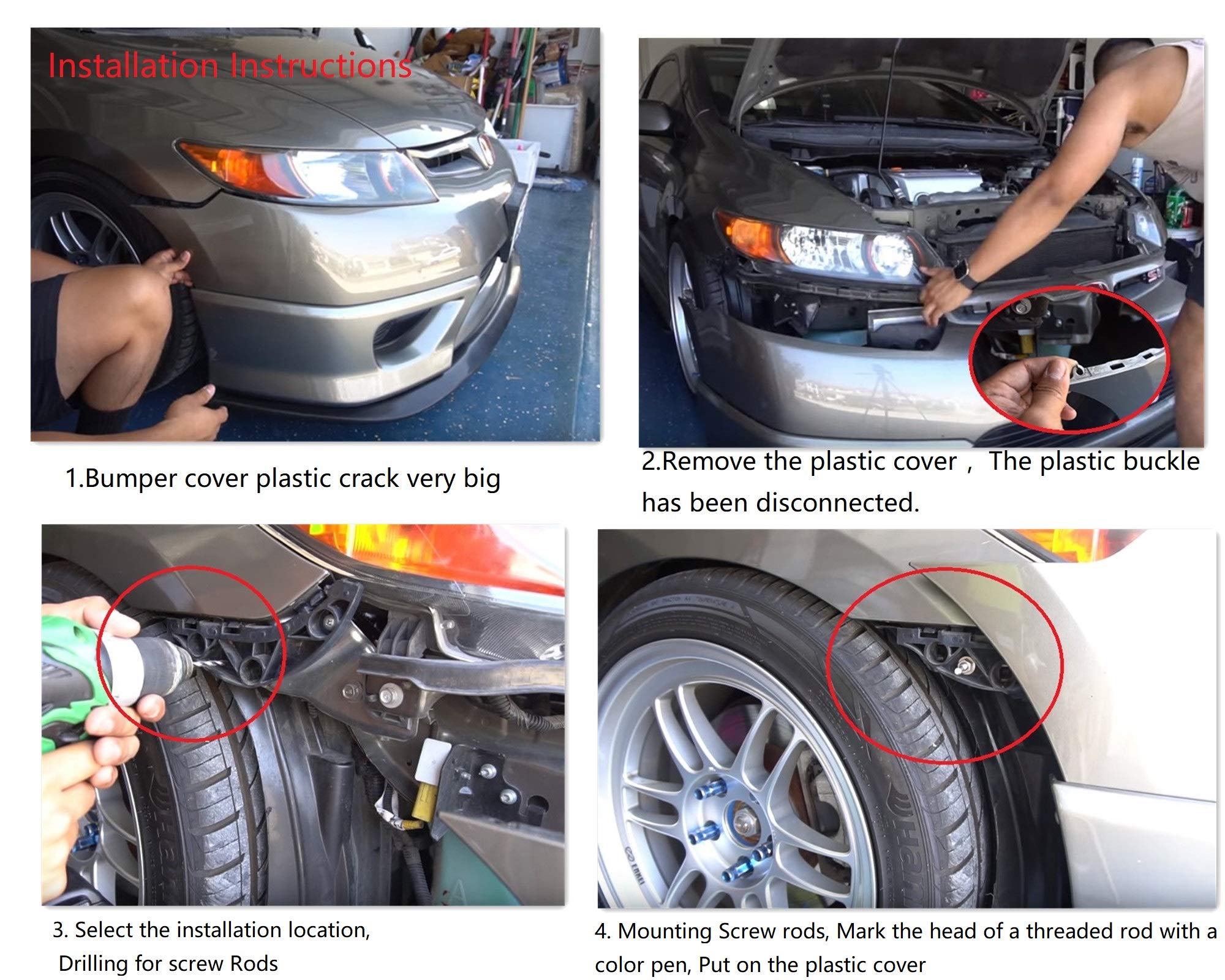 Installation Instructions

1.Bumper cover plastic crack very big

2.Remove the plastic cover， The plastic buckle has been disconnected.

3. Select the installation location, Drilling for screw Rods

4. Mounting Screw rods, Mark the head of a threaded rod with a color pen, Put on the plastic cover