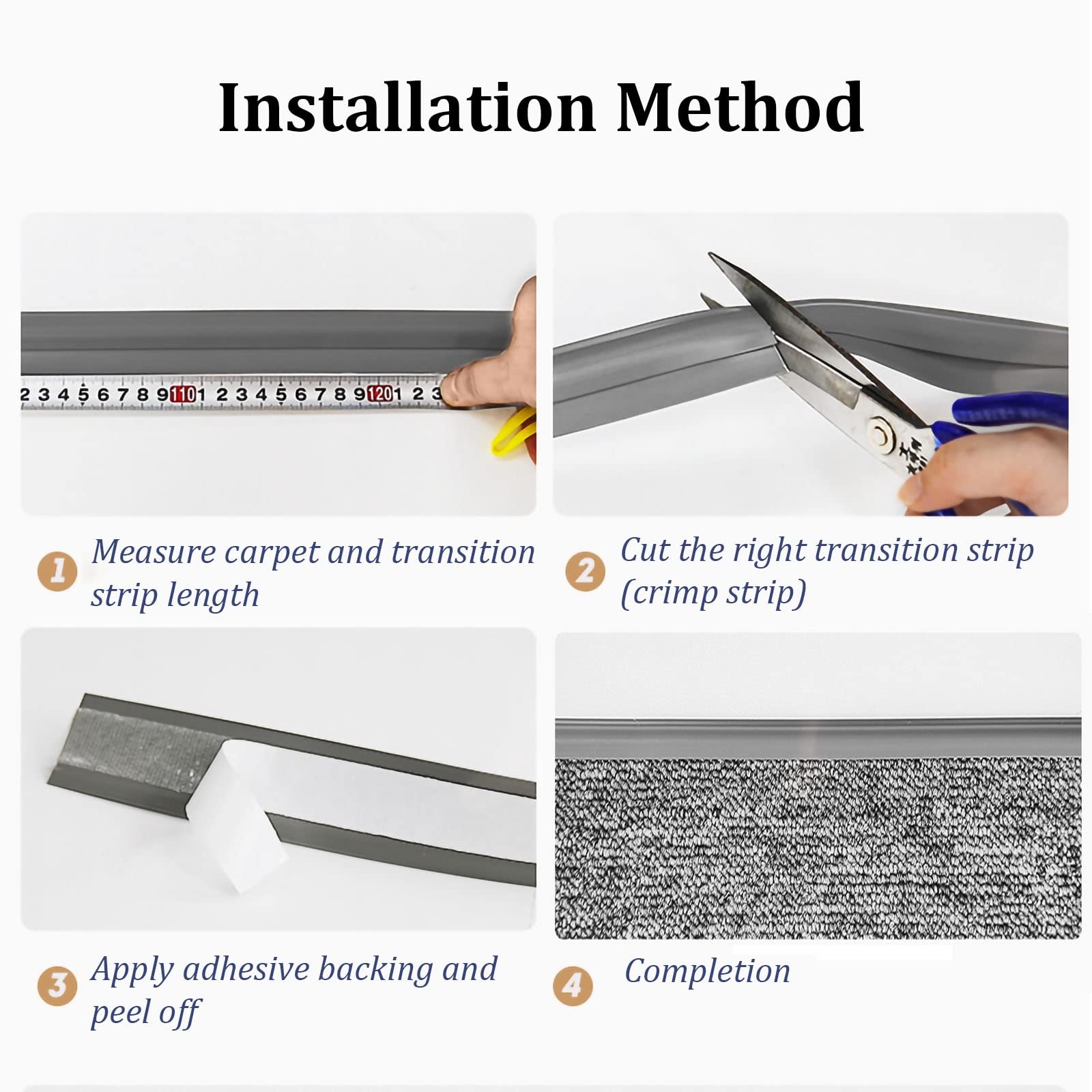 Installation Method

2 3 4 5 6 7 8 9 110 1 2 3 4 5 6 7 8 9 120 1 2 3

1 Measure carpet and transition strip length

2 Cut the right transition strip (crimp strip)

3 Apply adhesive backing and peel off

4 Completion