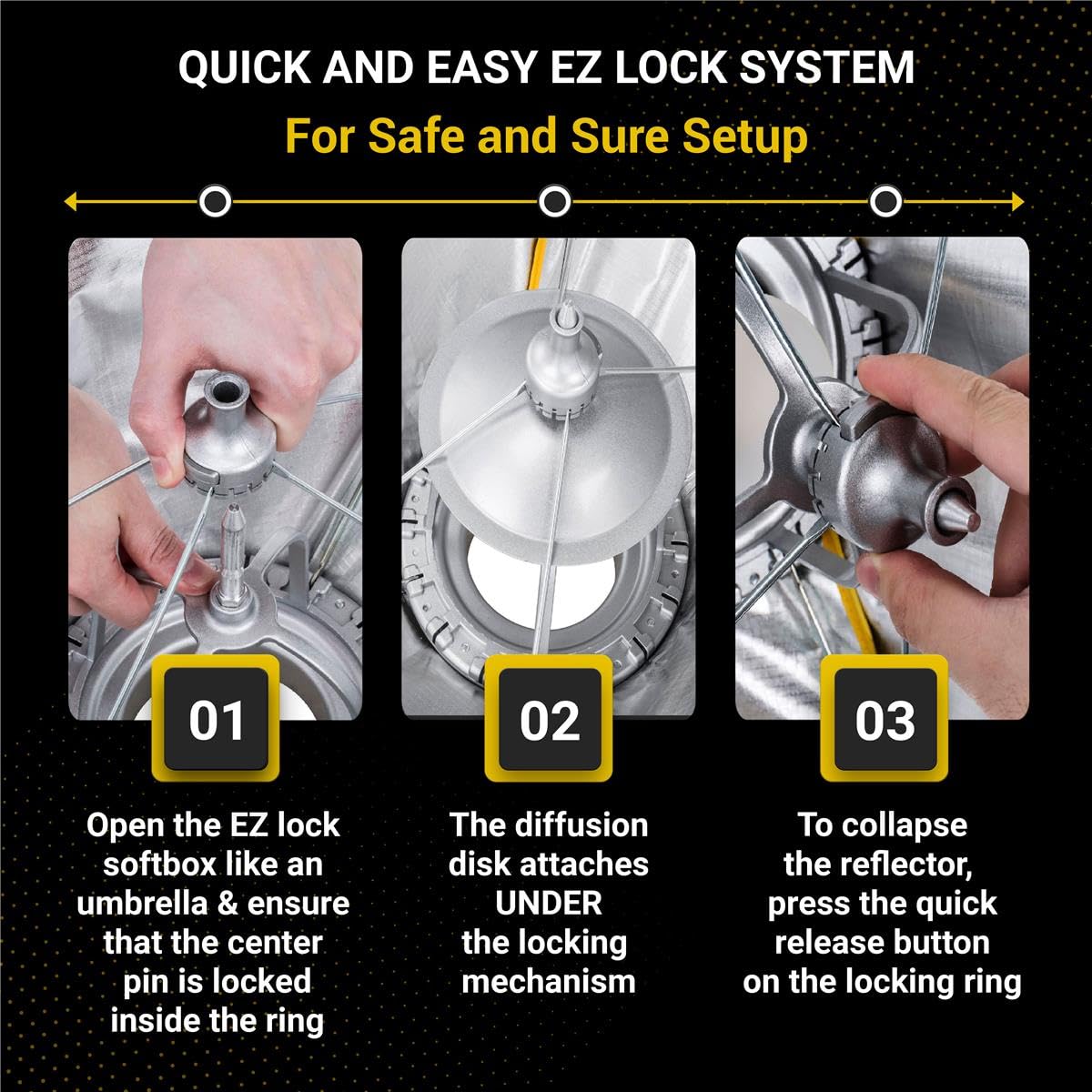 QUICK AND EASY EZ LOCK SYSTEM

For Safe and Sure Setup

01

Open the EZ lock softbox like an umbrella & ensure that the center pin is locked inside the ring

02

The diffusion disk attaches UNDER the locking mechanism

03

To collapse the reflector, press the quick release button on the locking ring