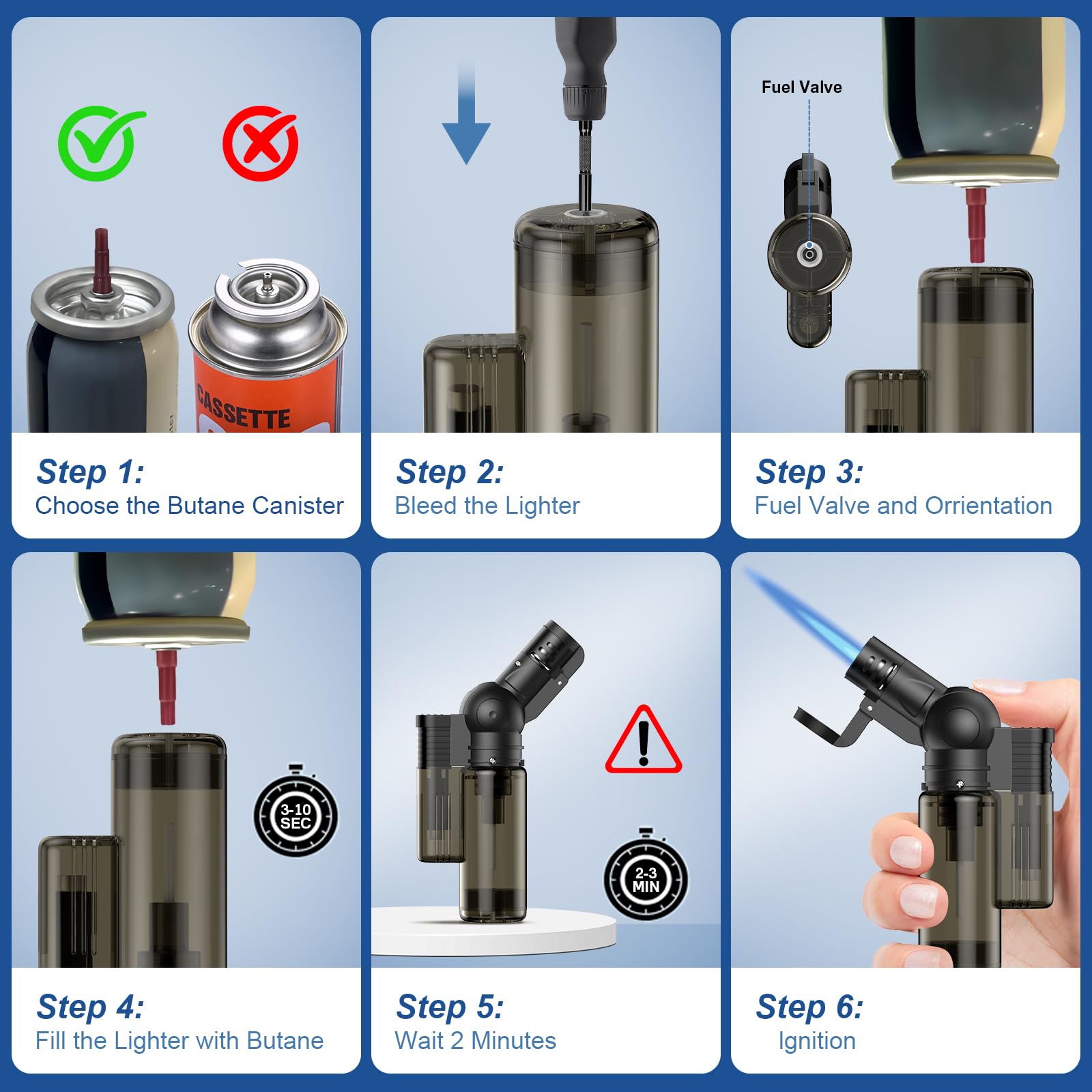 CASSETTE

Step 1:
Choose the Butane Canister

Step 2:
Bleed the Lighter

Fuel Valve

Step 3:
Fuel Valve and Orrientation

3-10 SEC

Step 4:
Fill the Lighter with Butane

2-3 MIN

Step 5:
Wait 2 Minutes

Step 6:
Ignition