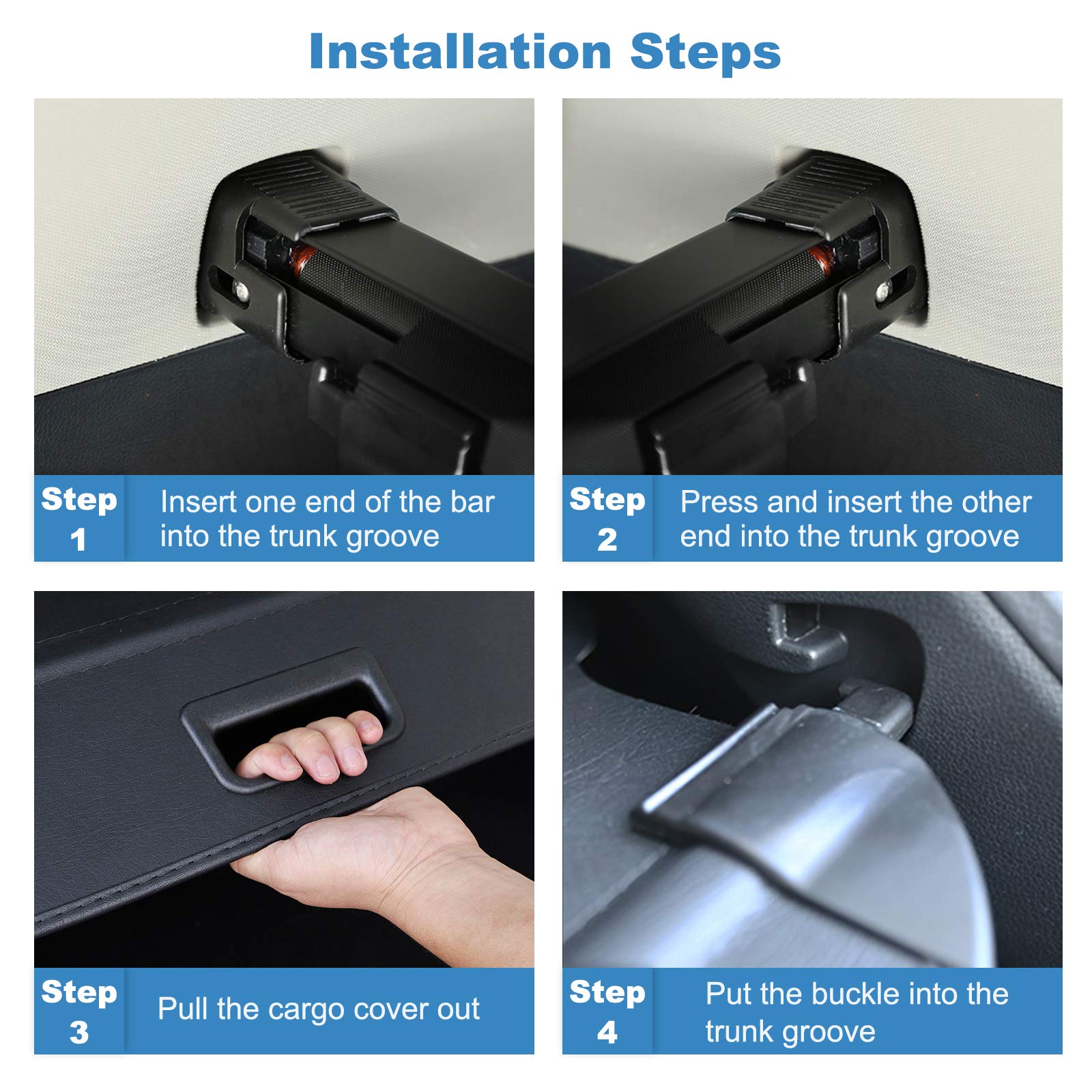 Installation Steps

Step 1
Insert one end of the bar into the trunk groove

Step 2
Press and insert the other end into the trunk groove

Step 3
Pull the cargo cover out

Step 4
Put the buckle into the trunk groove