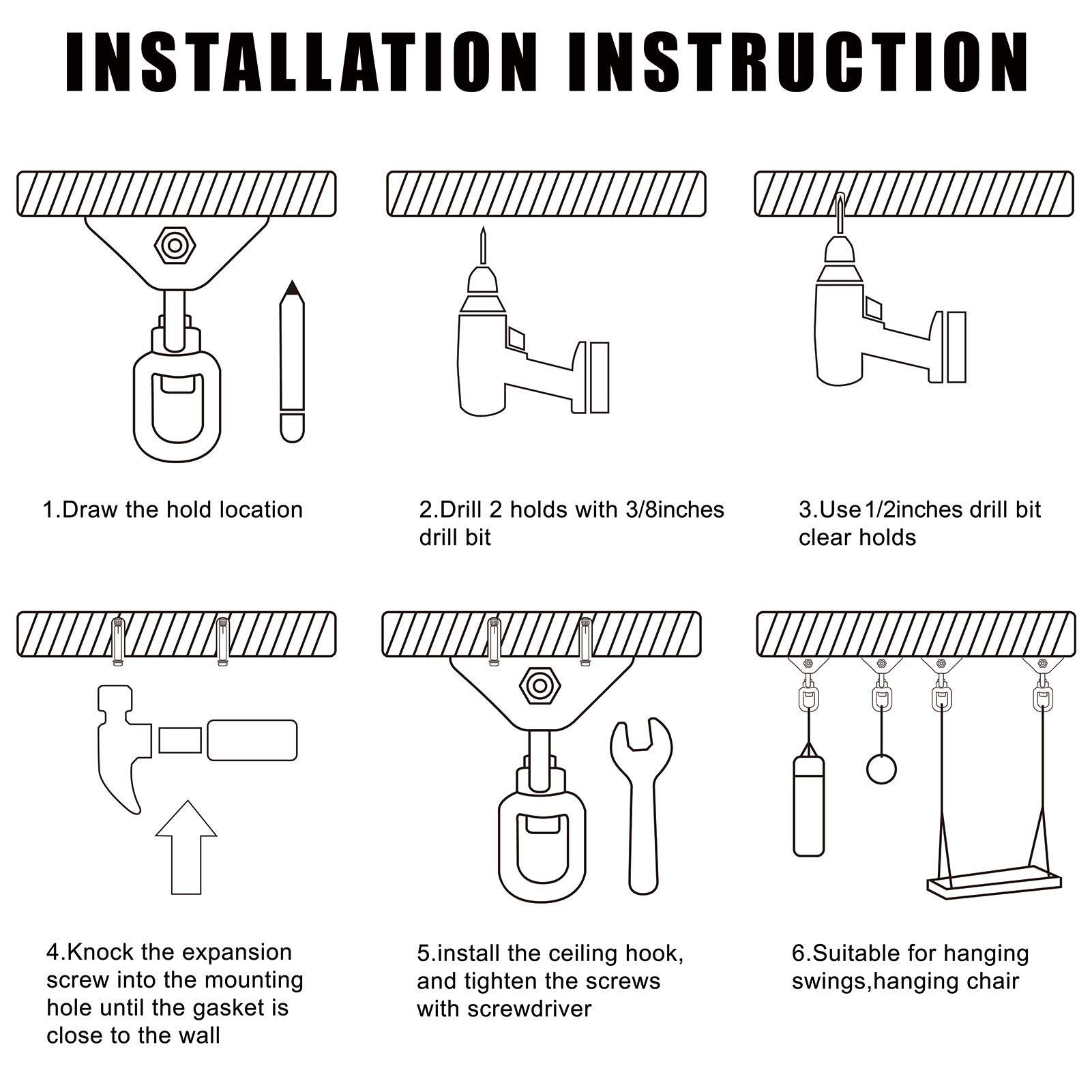 INSTALLATION INSTRUCTION

1.Draw the hold location

2.Drill 2 holds with 3/8inches drill bit

3.Use 1/2inches drill bit clear holds

4.Knock the expansion screw into the mounting hole until the gasket is close to the wall

5.install the ceiling hook, and tighten the screws with screwdriver

6.Suitable for hanging swings,hanging chair